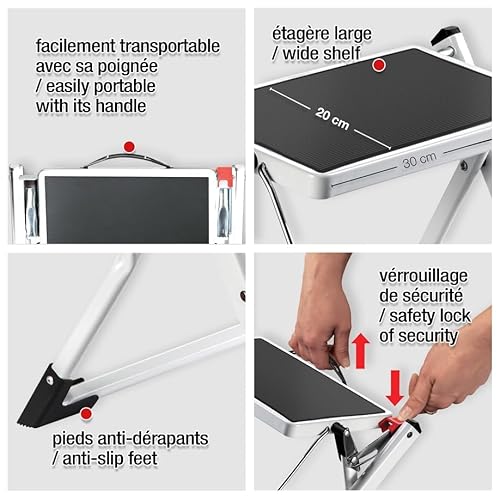 facilement transportable avec sa poignée / easily portable with its handle

étagère large / wide shelf

20 cm

30 cm

pieds anti-dérapants / anti-slip feet

vérrouillage de sécurité / safety lock of security