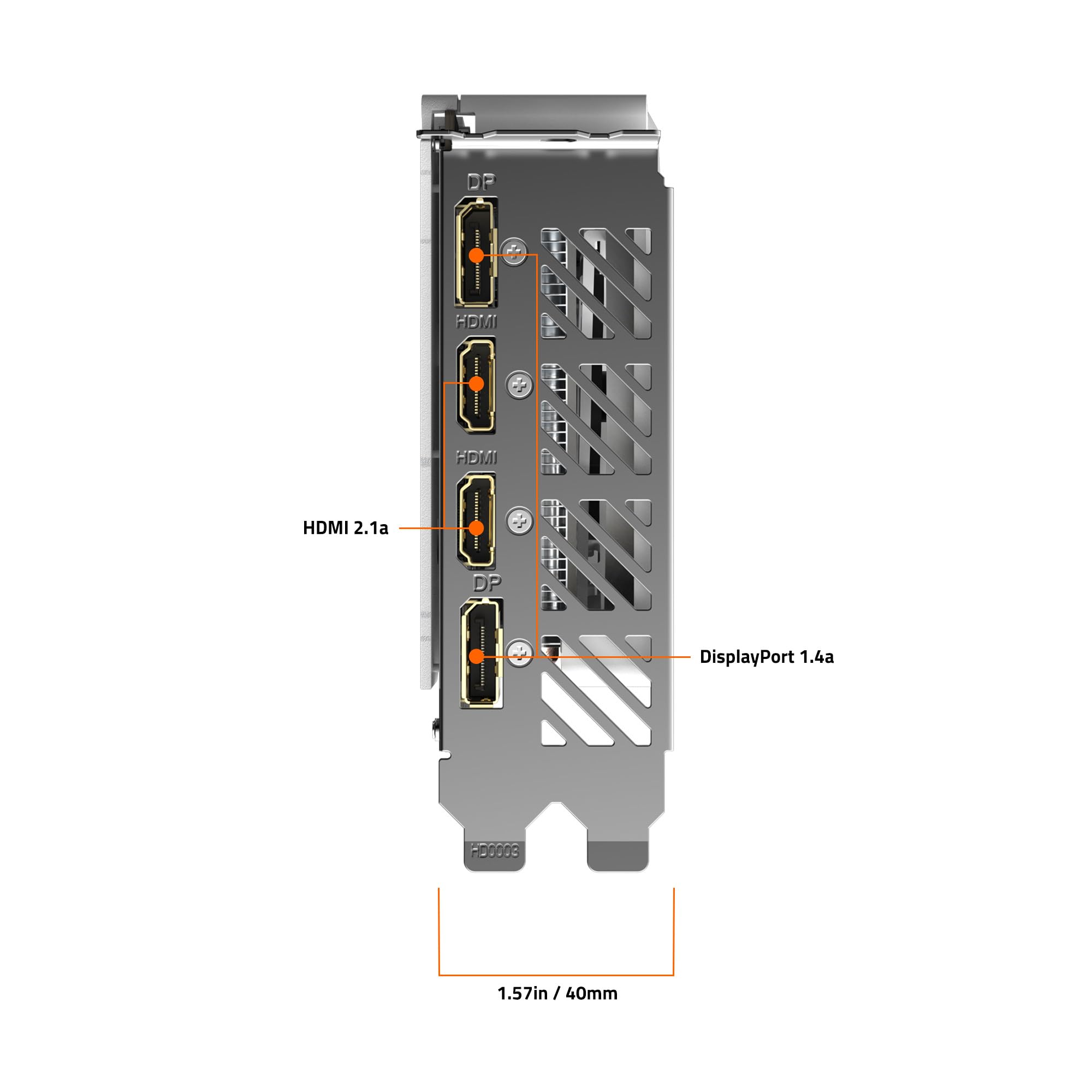 DP
HDMI
HDMI
HDMI 2.1a
DP
DisplayPort 1.4a
HD0003
1.57in / 40mm