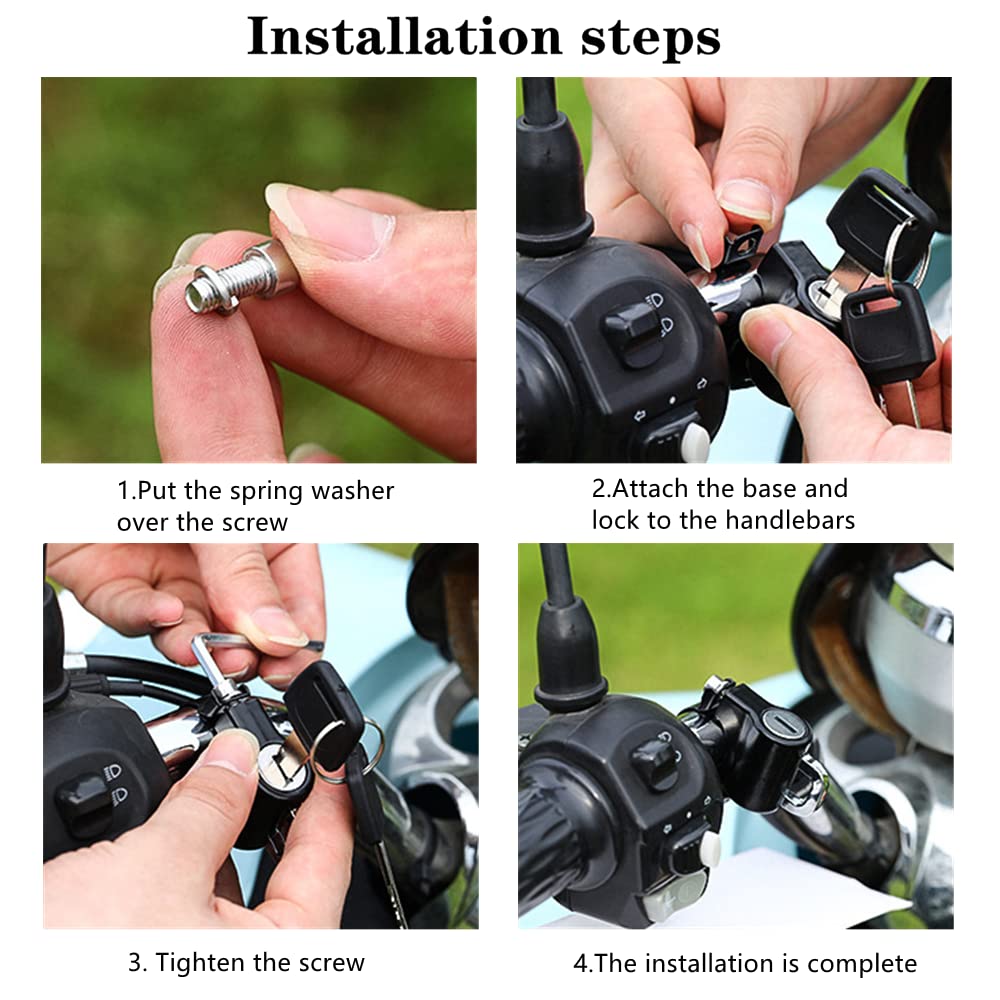 Installation steps

1.Put the spring washer over the screw

2.Attach the base and lock to the handlebars

3. Tighten the screw

4.The installation is complete