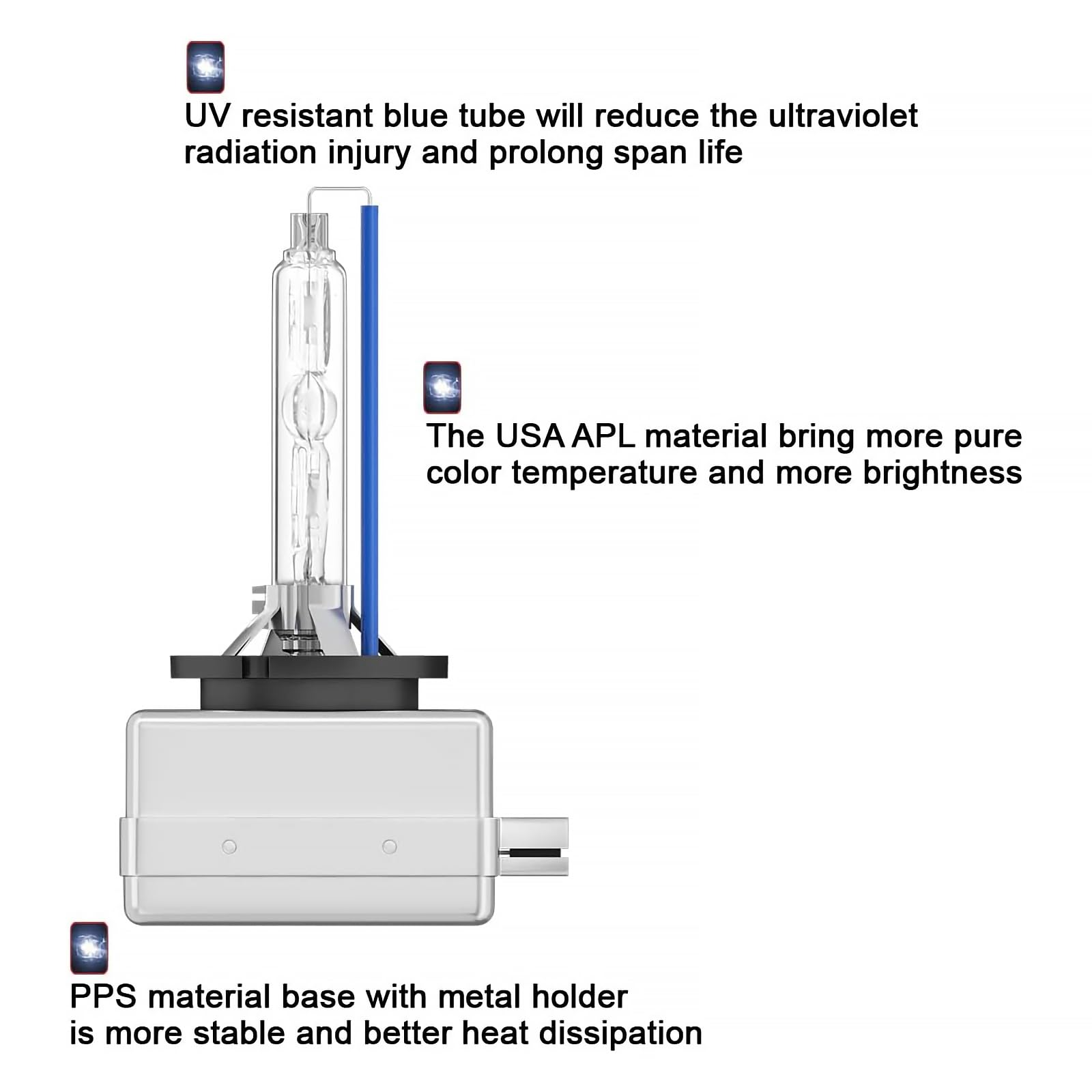 UV resistant blue tube will reduce the ultraviolet radiation injury and prolong span life

The USA APL material bring more pure color temperature and more brightness

PPS material base with metal holder
is more stable and better heat dissipation