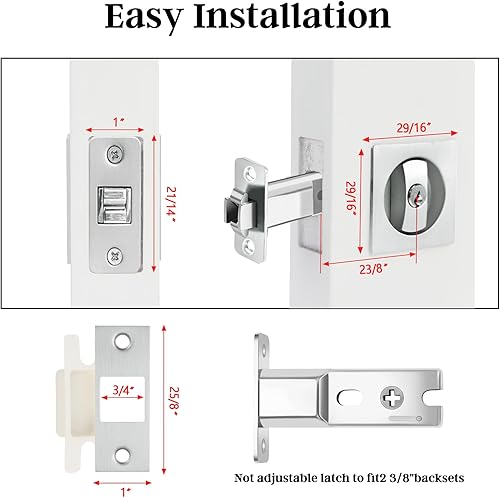 Easy Installation

1"

21/14"

29/16"

29/16"

23/8"

3/4"

25/8"

1"

Not adjustable latch to fit2 3/8"backsets