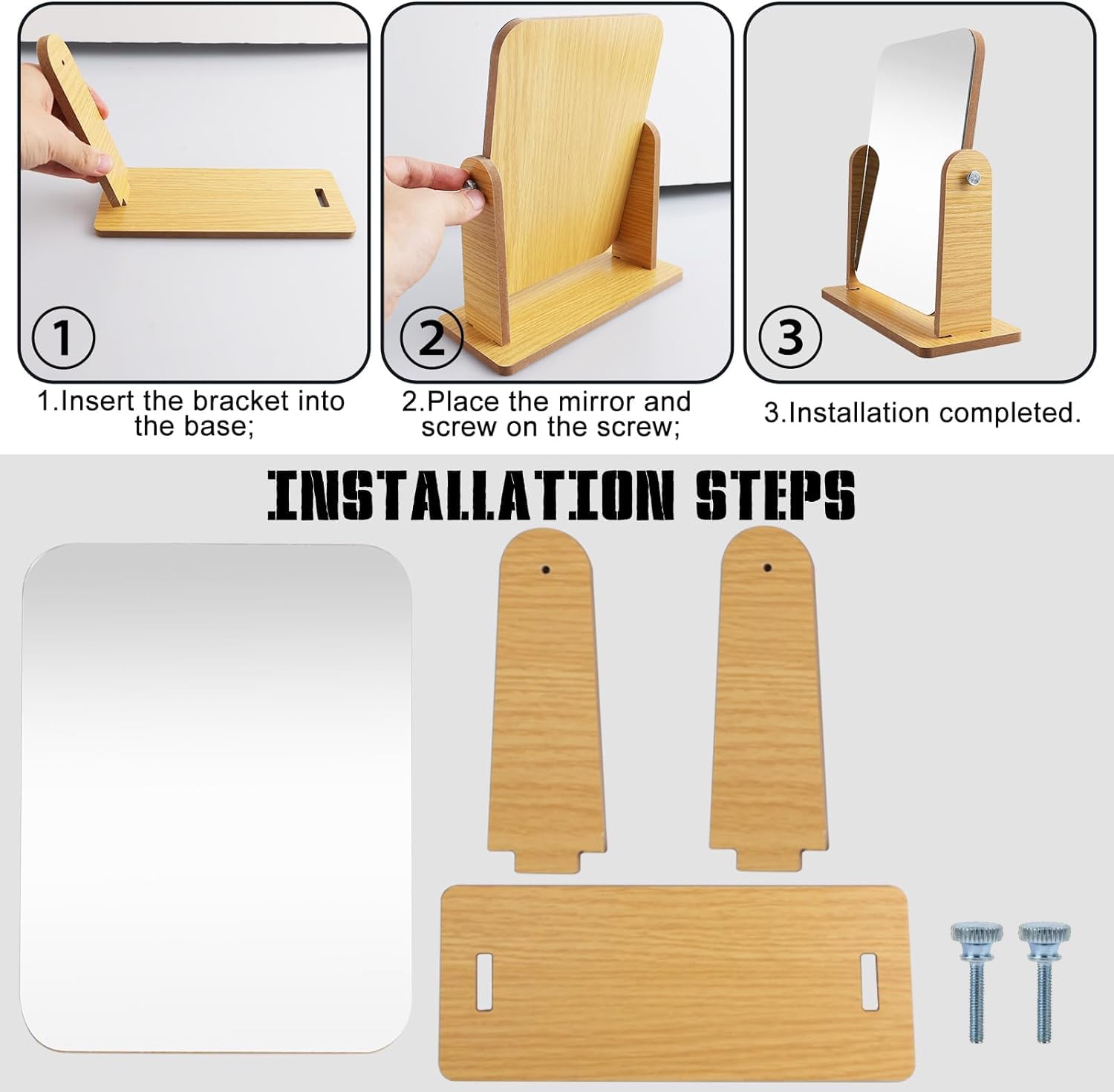 ①

1.Insert the bracket into the base;

②

2.Place the mirror and screw on the screw;

③

3.Installation completed.

INSTALLATION STEPS