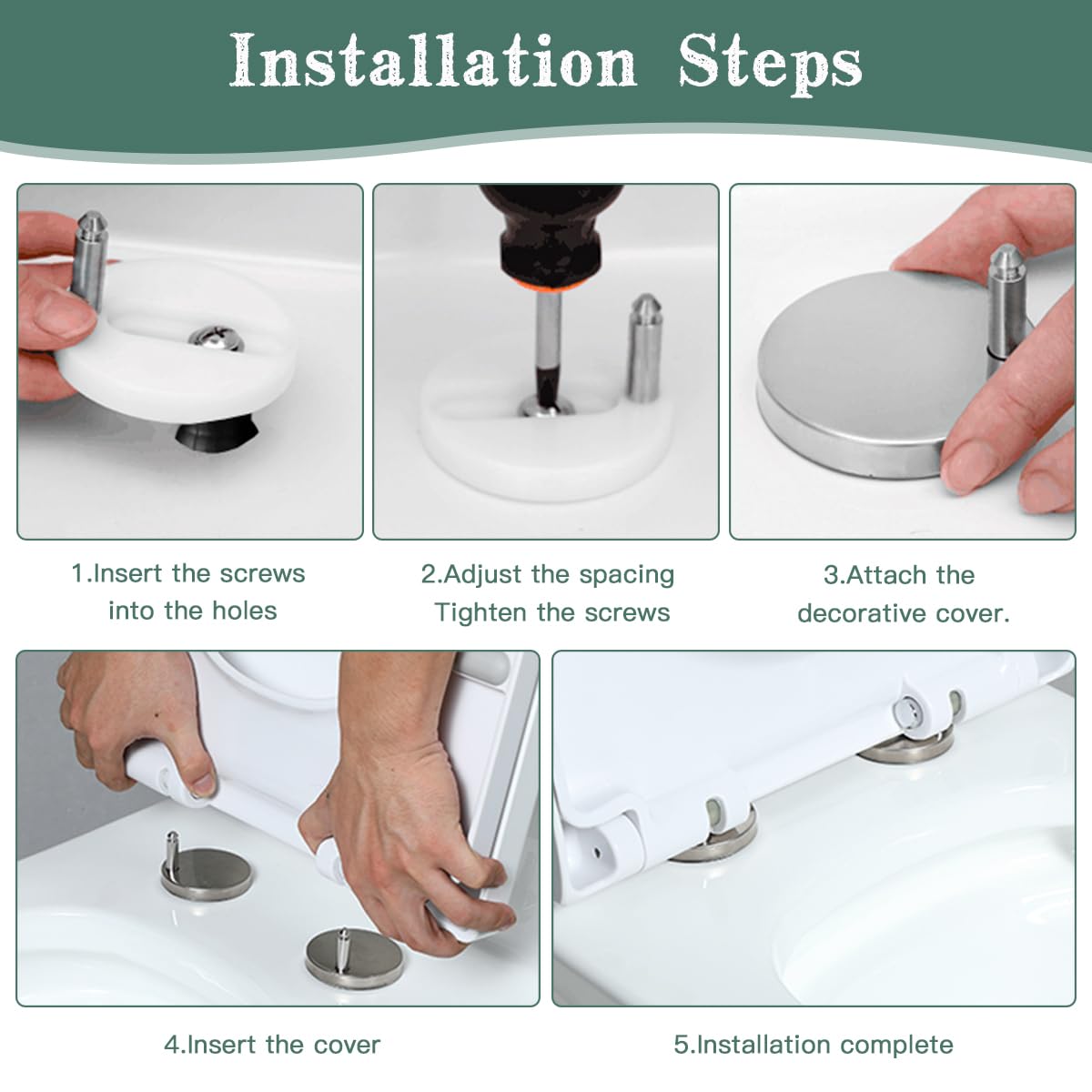 Installation Steps

1.Insert the screws into the holes

2.Adjust the spacing Tighten the screws

3.Attach the decorative cover.

4.Insert the cover

5.Installation complete