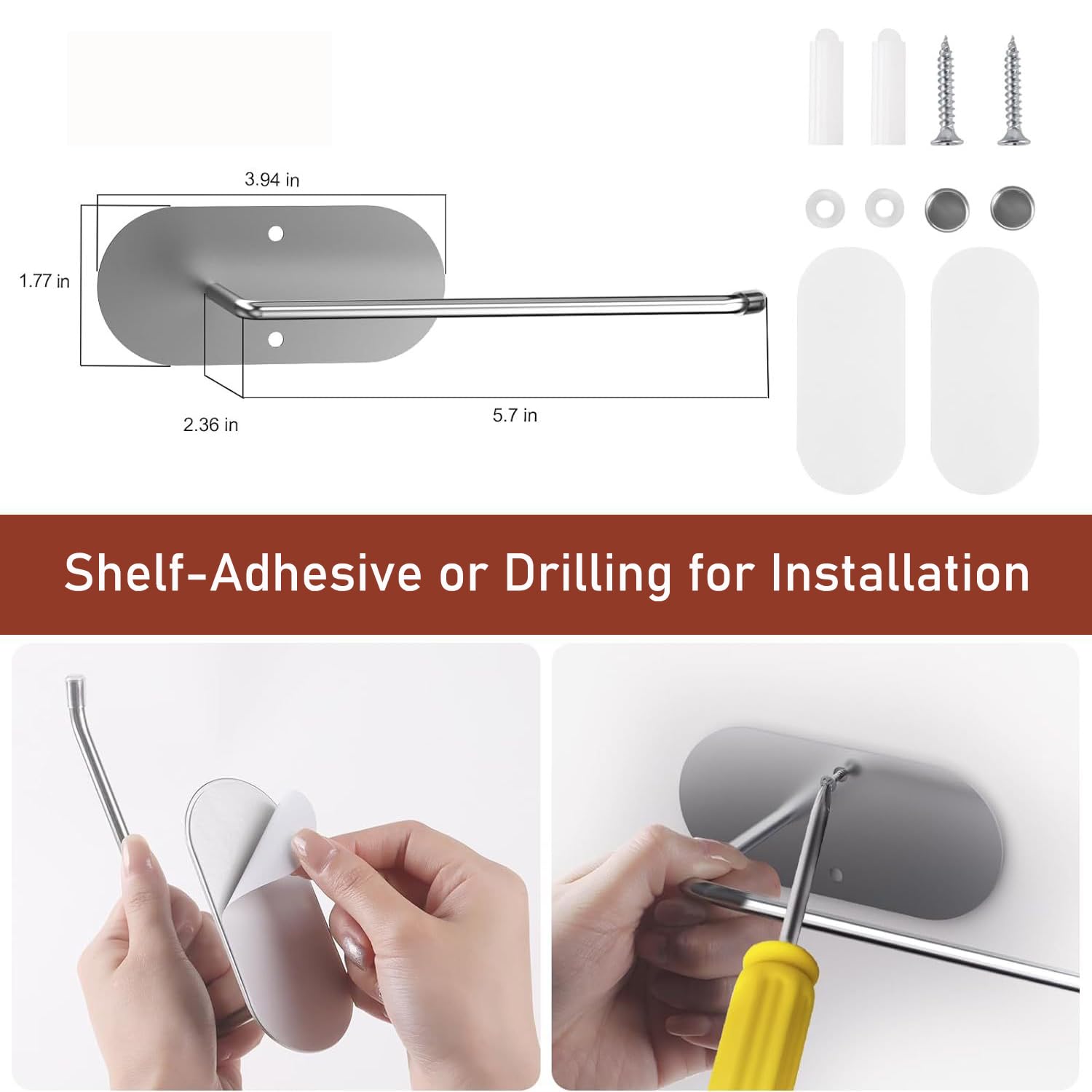 3.94 in

1.77 in

2.36 in

5.7 in

Shelf-Adhesive or Drilling for Installation