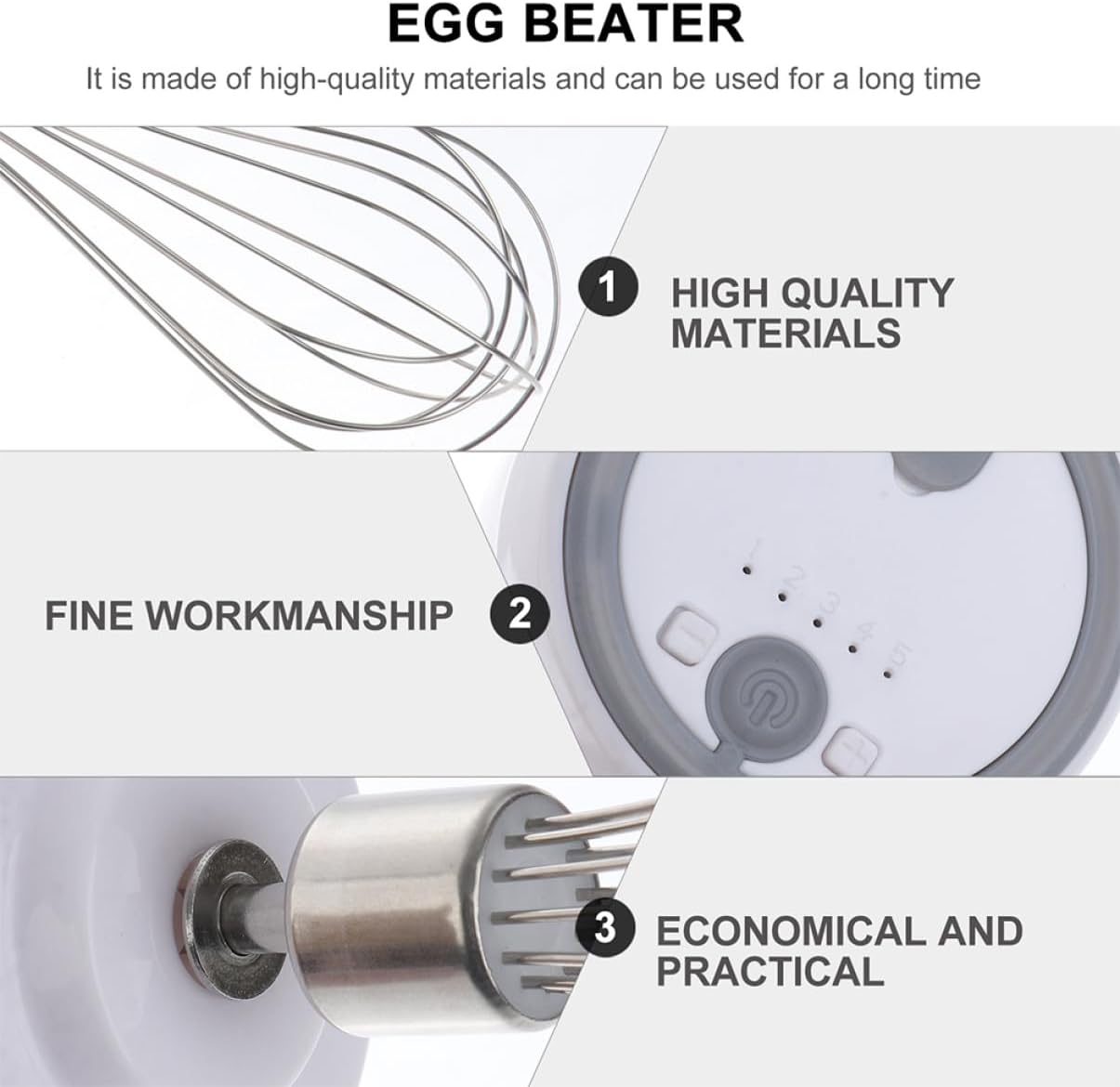 EGG BEATER

It is made of high-quality materials and can be used for a long time

1 HIGH QUALITY MATERIALS

FINE WORKMANSHIP 2

1 2 3 4 5

3 ECONOMICAL AND PRACTICAL