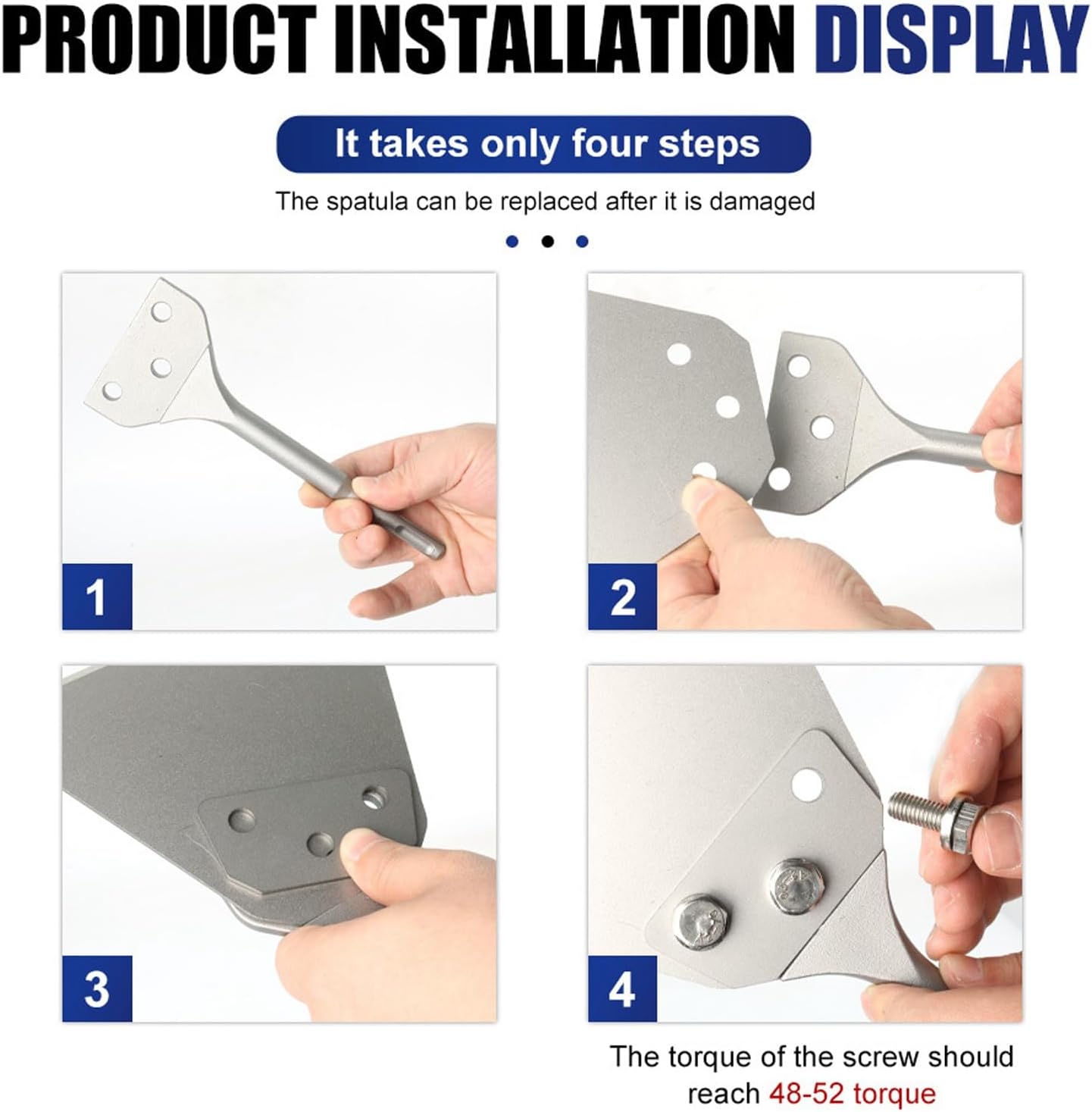 PRODUCT INSTALLATION DISPLAY

It takes only four steps

The spatula can be replaced after it is damaged

1

2

3

4

The torque of the screw should reach 48-52 torque