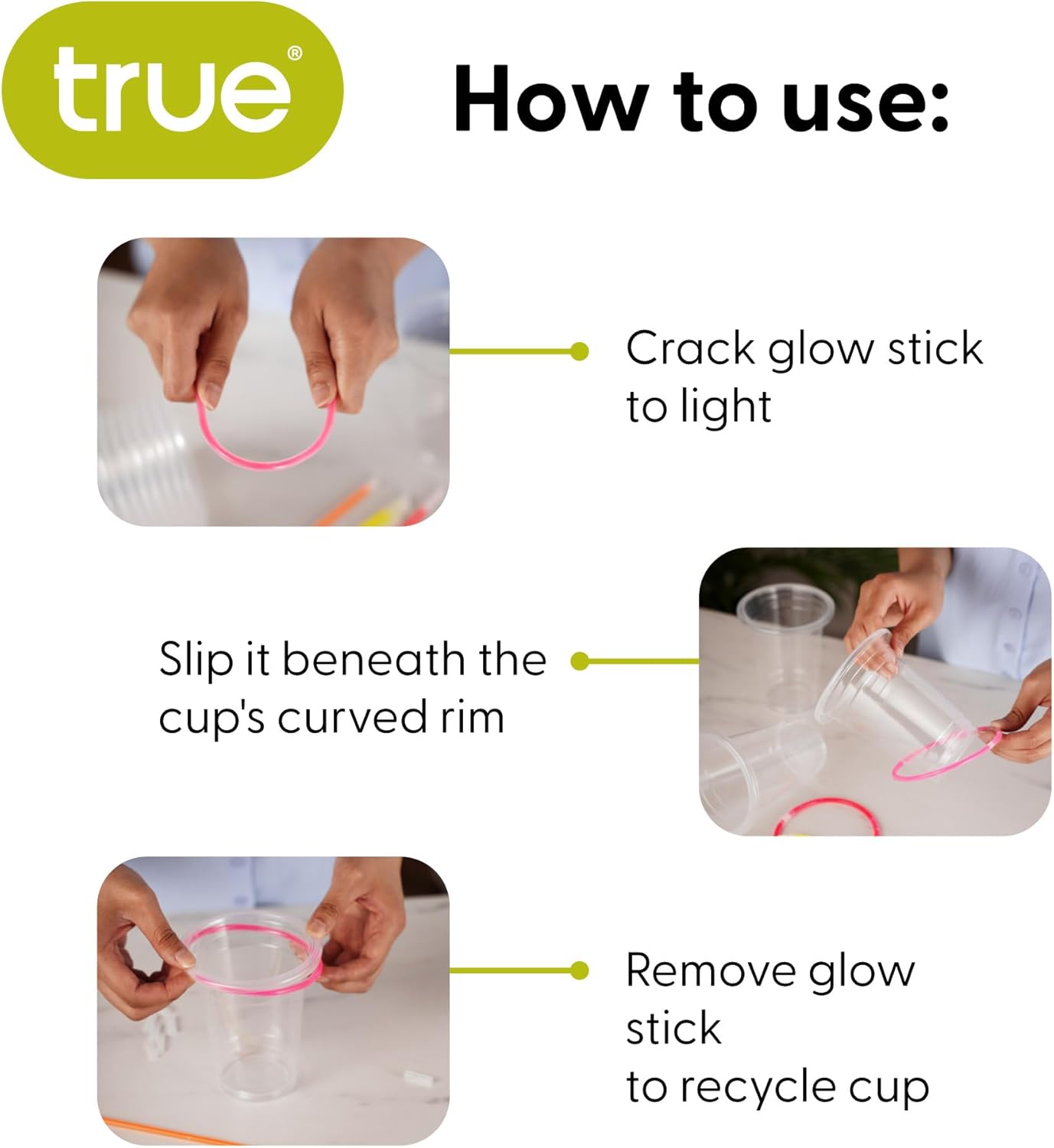 true®

How to use:

Crack glow stick to light

Slip it beneath the cup's curved rim

Remove glow stick
to recycle cup