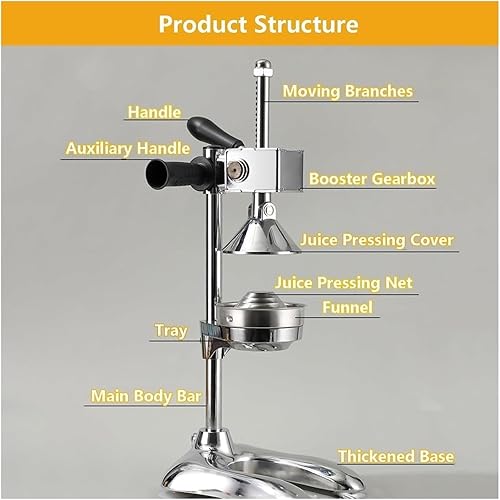 Product Structure

Moving Branches

Handle

Auxiliary Handle

Booster Gearbox

Juice Pressing Cover

Juice Pressing Net

Funnel

Tray

Main Body Bar

Thickened Base