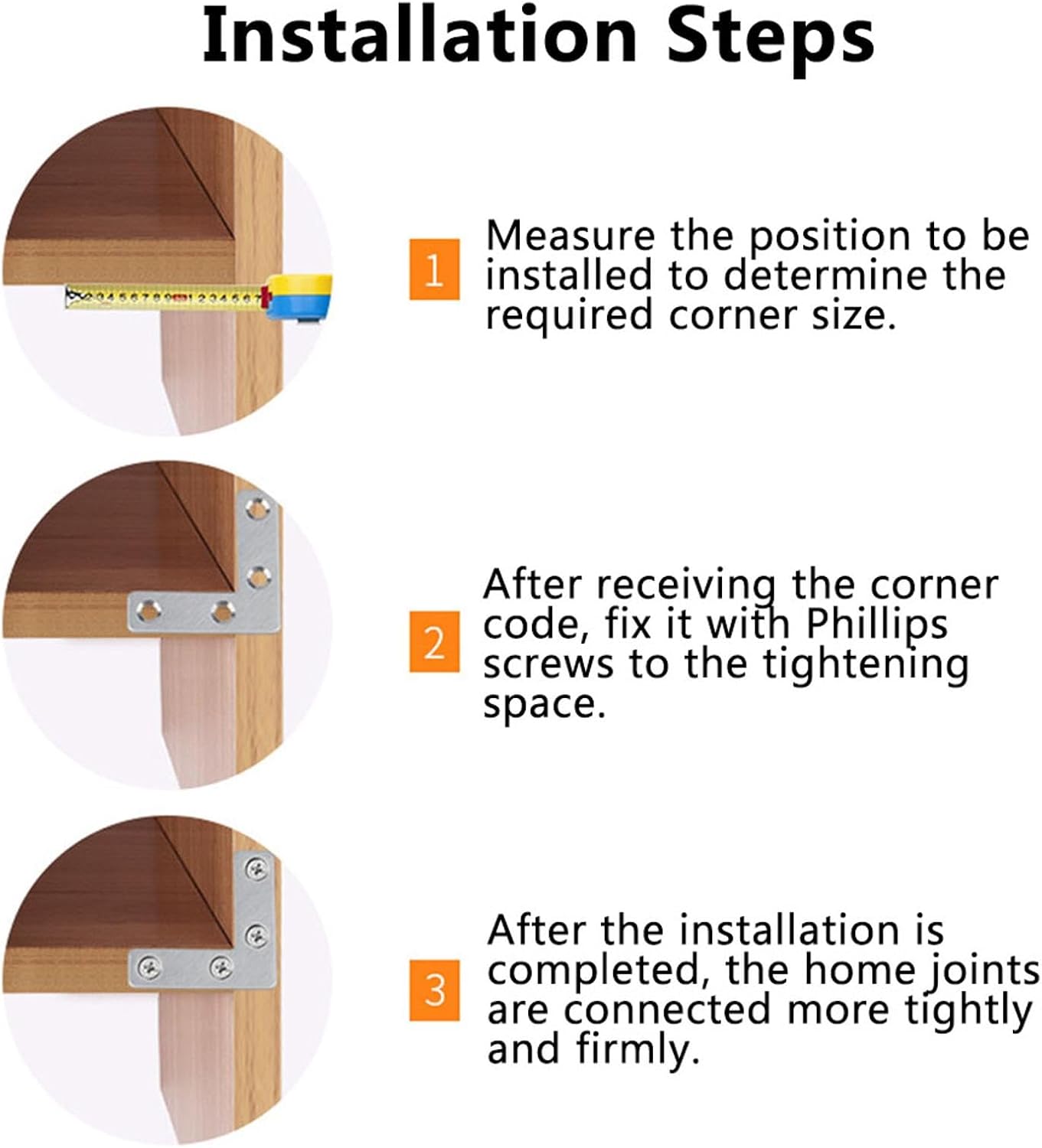 Installation Steps

1 Measure the position to be installed to determine the required corner size.

2 After receiving the corner code, fix it with Phillips screws to the tightening space.

3 After the installation is completed, the home joints are connected more tightly and firmly.