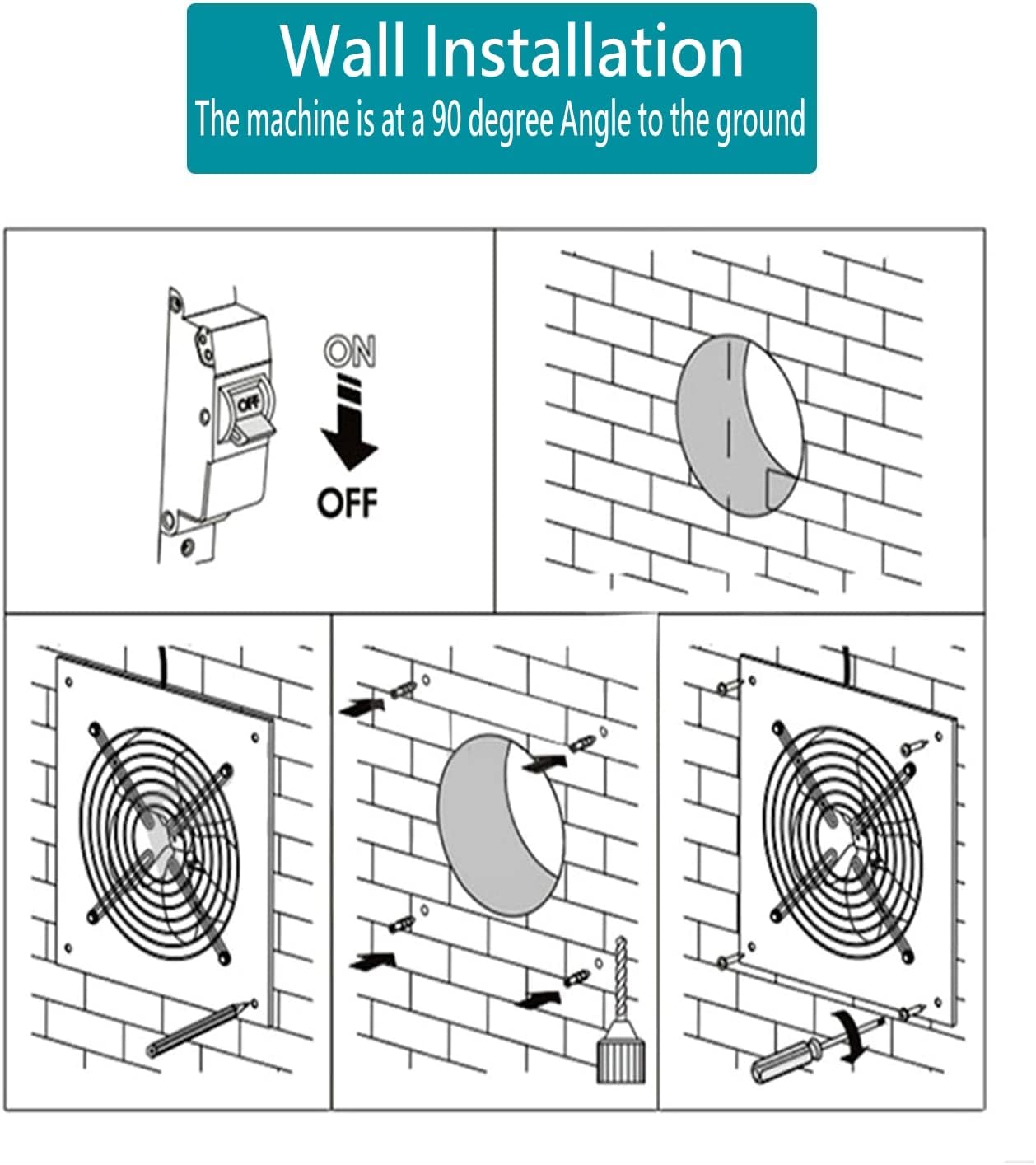 Wall Installation
The machine is at a 90 degree Angle to the ground

OFF

ON

OFF