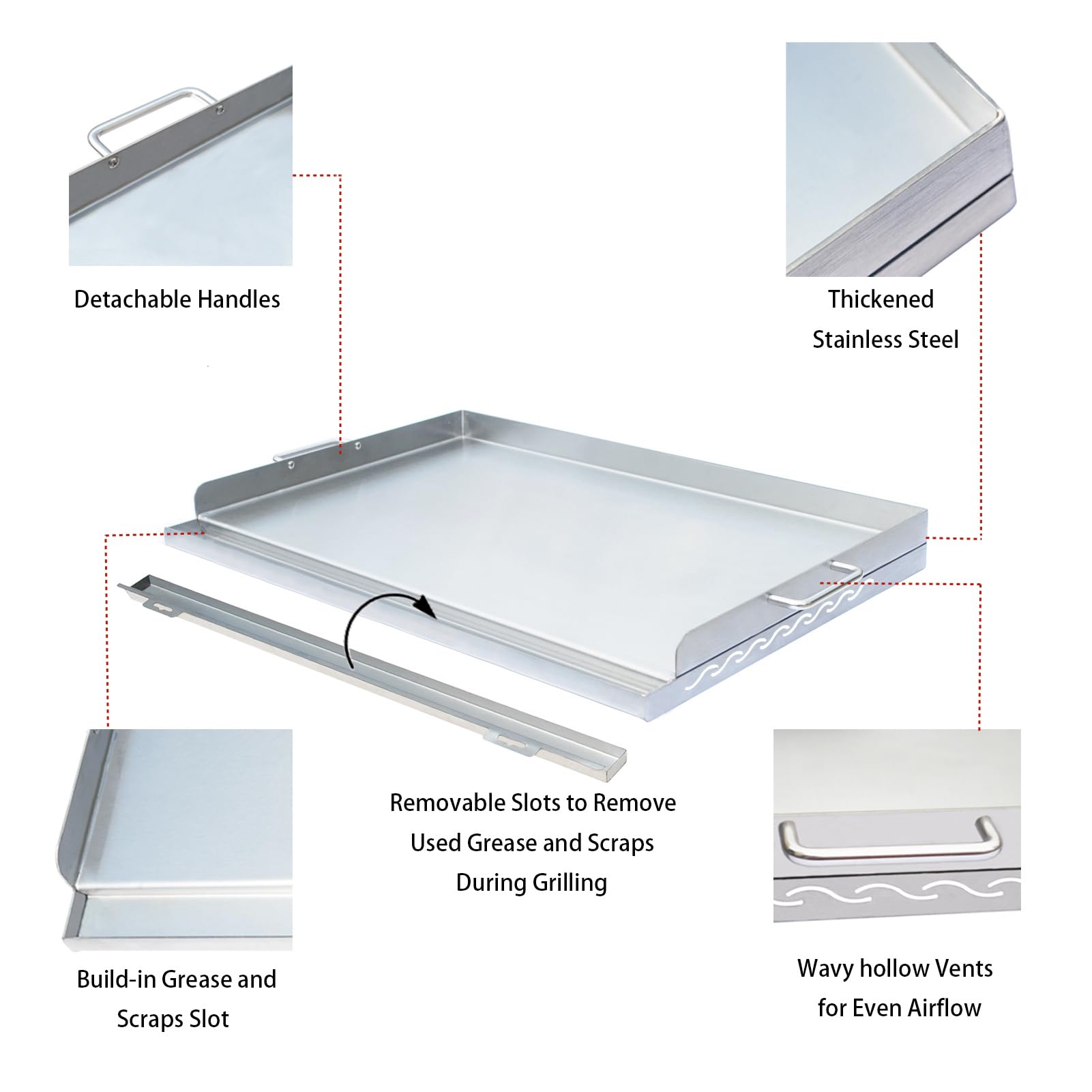 Detachable Handles

Thickened Stainless Steel

Removable Slots to Remove Used Grease and Scraps During Grilling

Build-in Grease and Scraps Slot

Wavy hollow Vents for Even Airflow