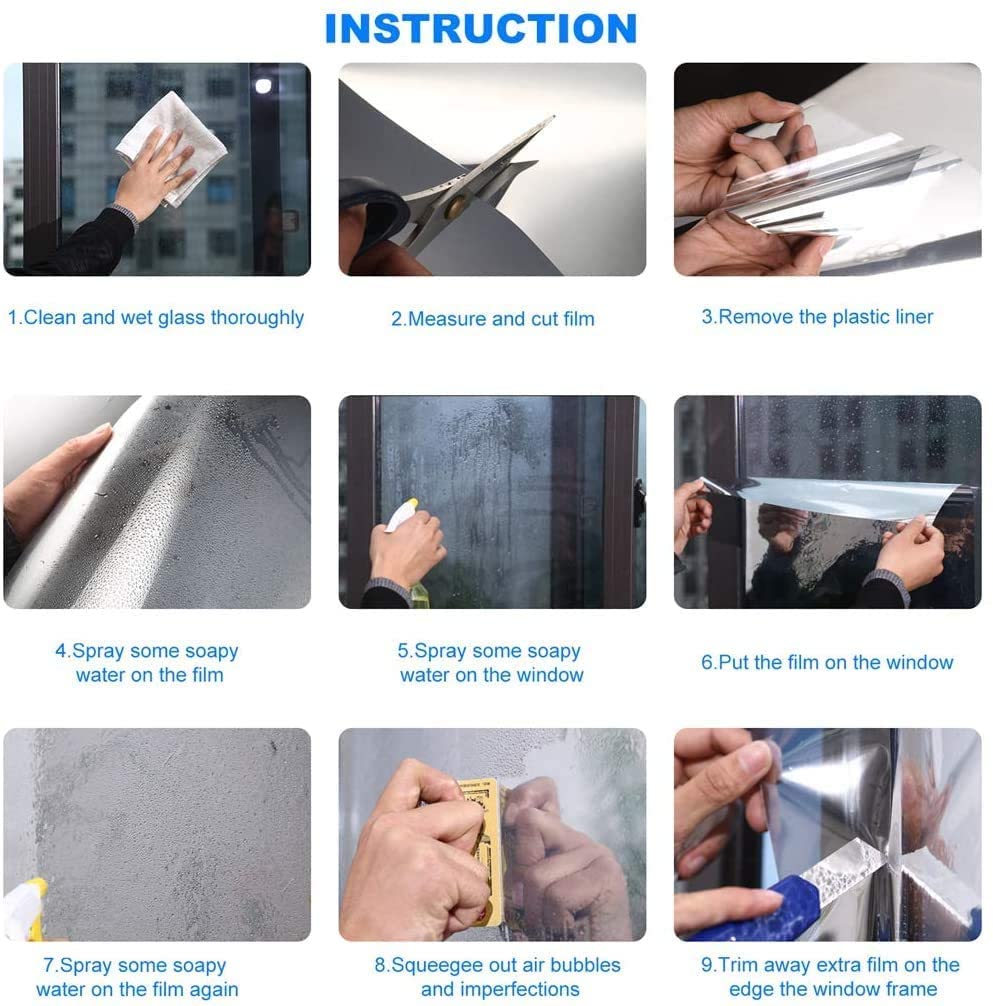 INSTRUCTION

1.Clean and wet glass thoroughly

2.Measure and cut film

3.Remove the plastic liner

4.Spray some soapy water on the film

5.Spray some soapy water on the window

6.Put the film on the window

7.Spray some soapy water on the film again

8.Squeegee out air bubbles and imperfections

9.Trim away extra film on the edge the window frame