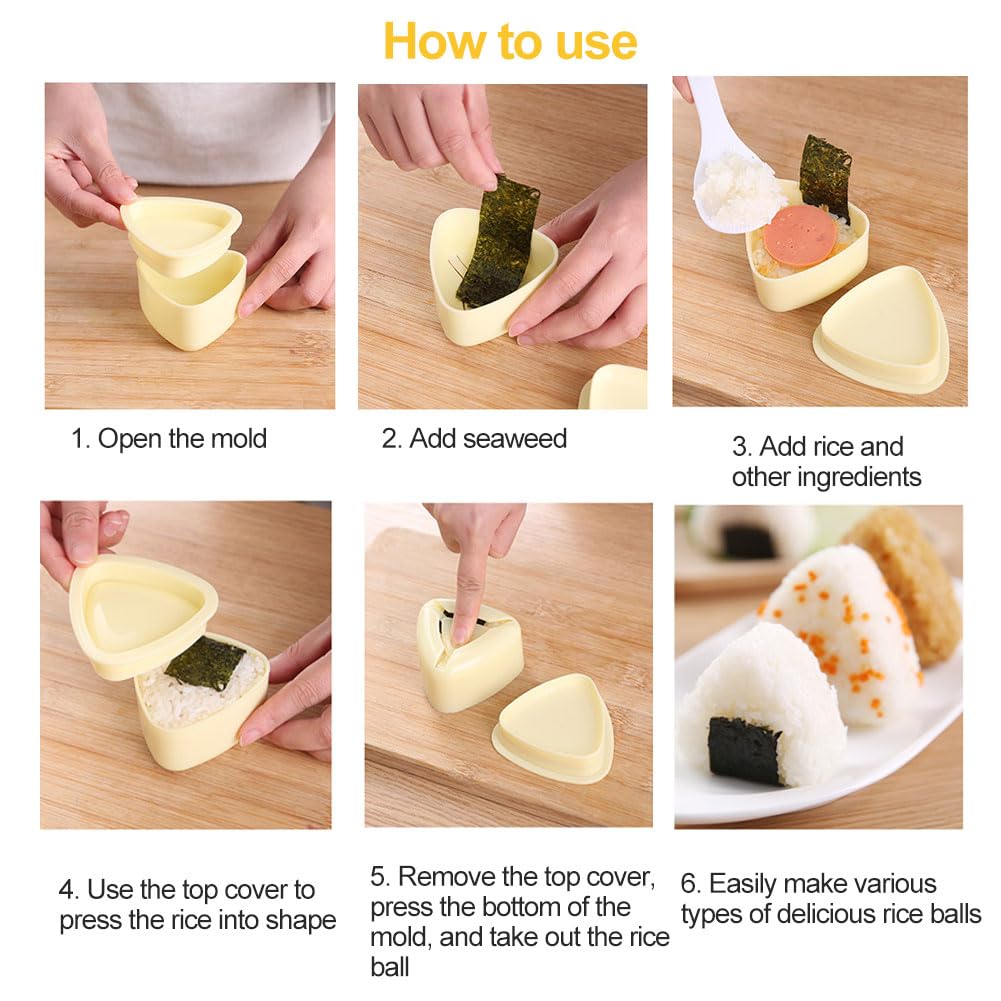 How to use

1. Open the mold

2. Add seaweed

3. Add rice and other ingredients

4. Use the top cover to press the rice into shape

5. Remove the top cover, press the bottom of the mold, and take out the rice ball

6. Easily make various types of delicious rice balls