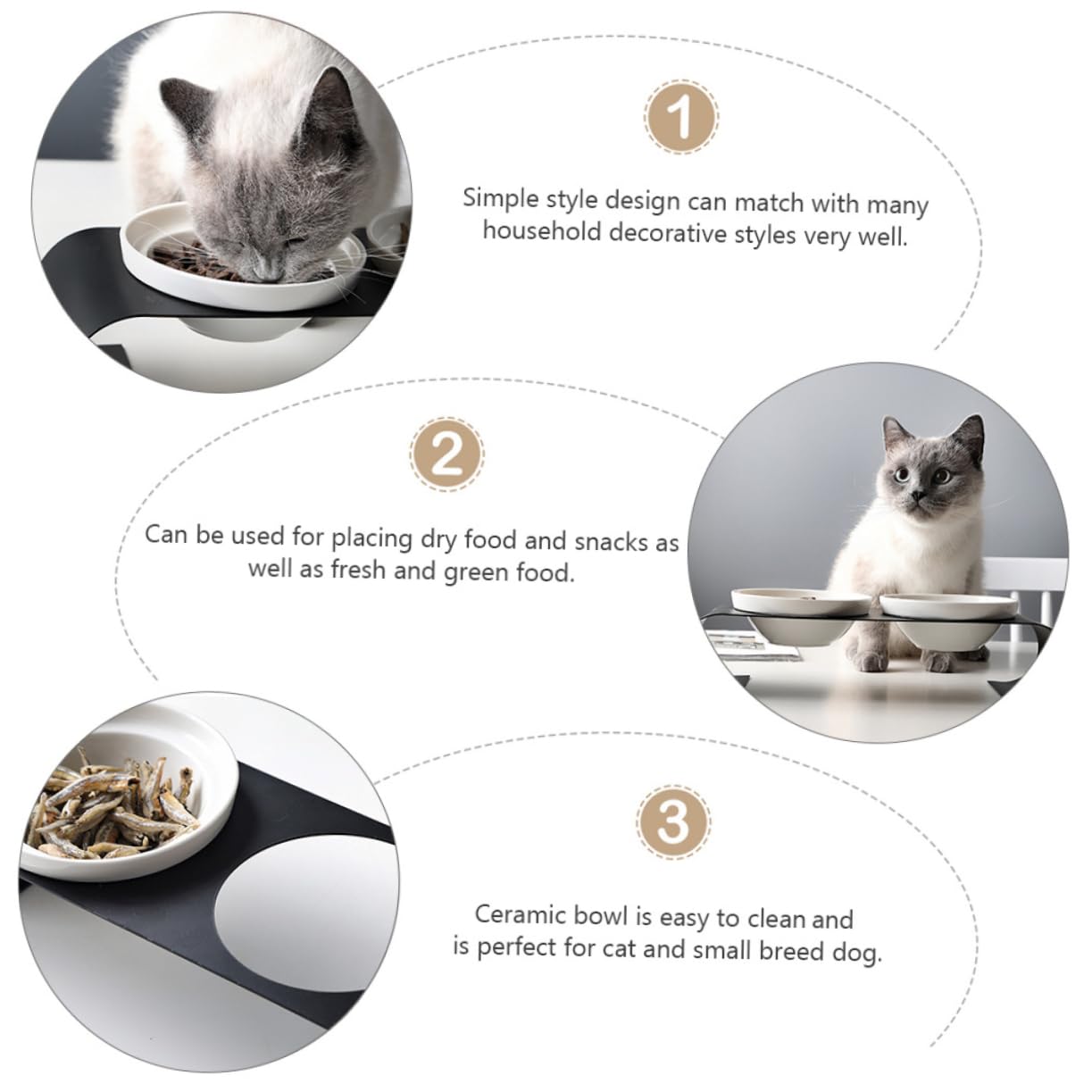 1

Simple style design can match with many household decorative styles very well.

2

Can be used for placing dry food and snacks as well as fresh and green food.

3

Ceramic bowl is easy to clean and is perfect for cat and small breed dog.