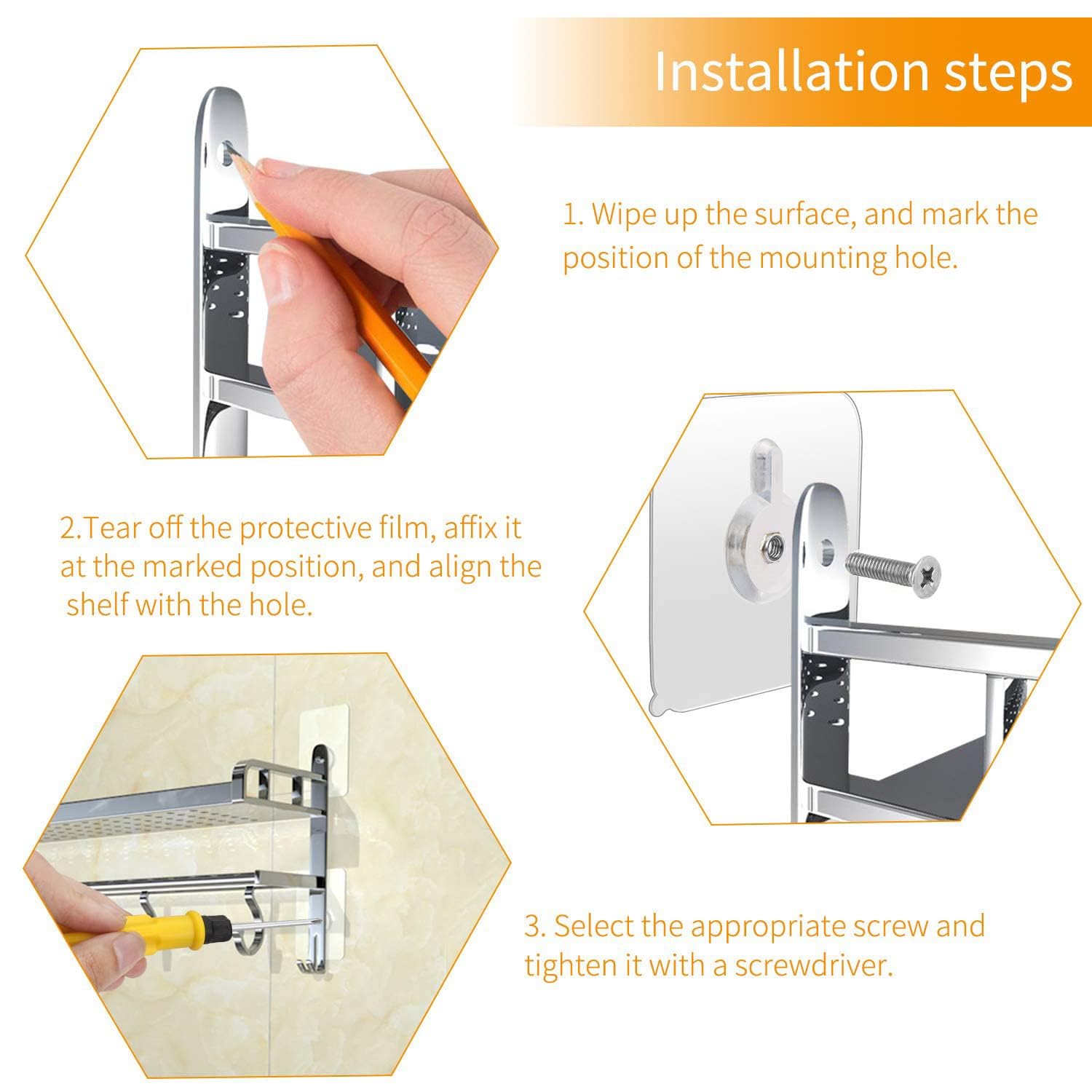 Installation steps

1. Wipe up the surface, and mark the position of the mounting hole.

2.Tear off the protective film, affix it at the marked position, and align the shelf with the hole.

3. Select the appropriate screw and tighten it with a screwdriver.