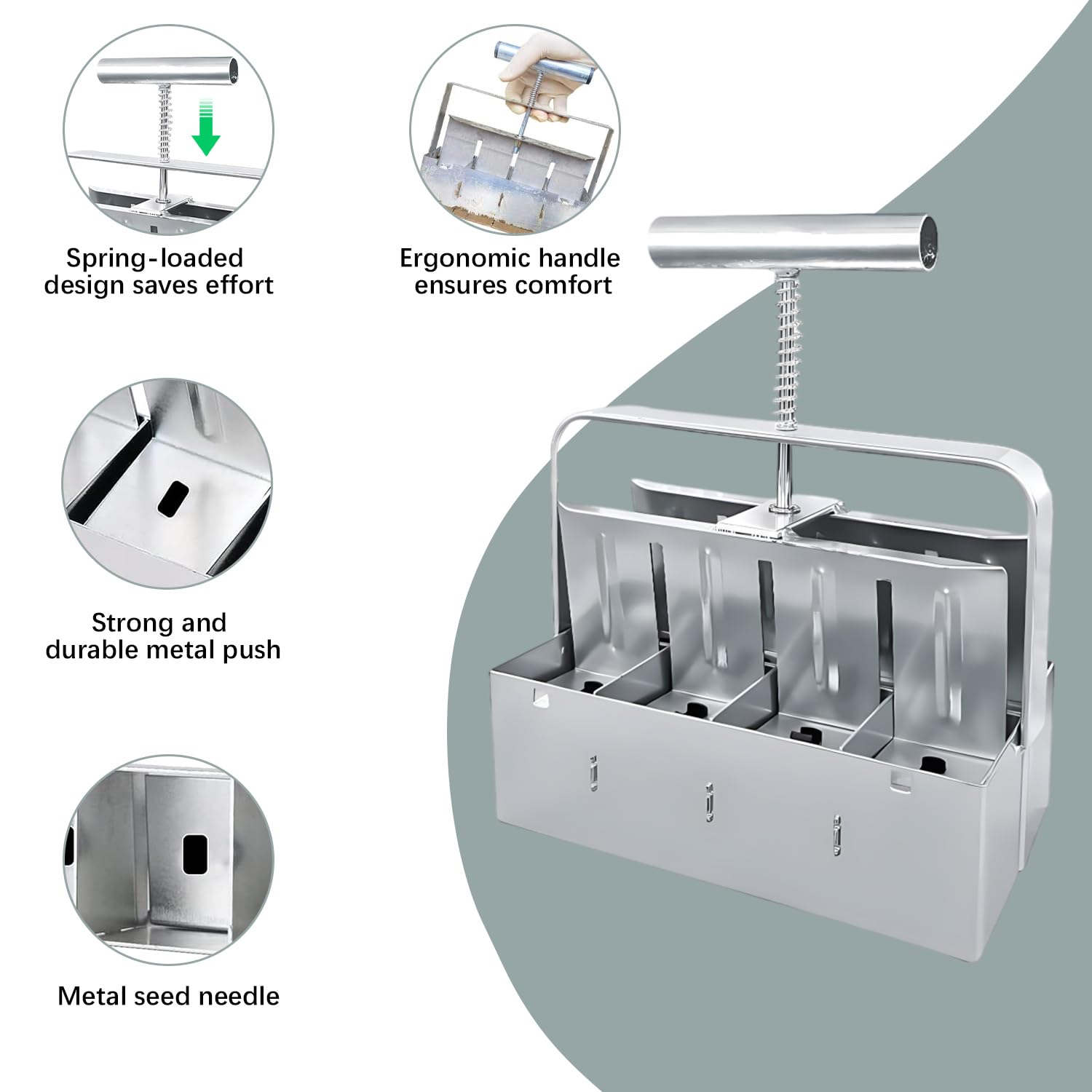 Spring-loaded design saves effort

Ergonomic handle ensures comfort

Strong and durable metal push

Metal seed needle