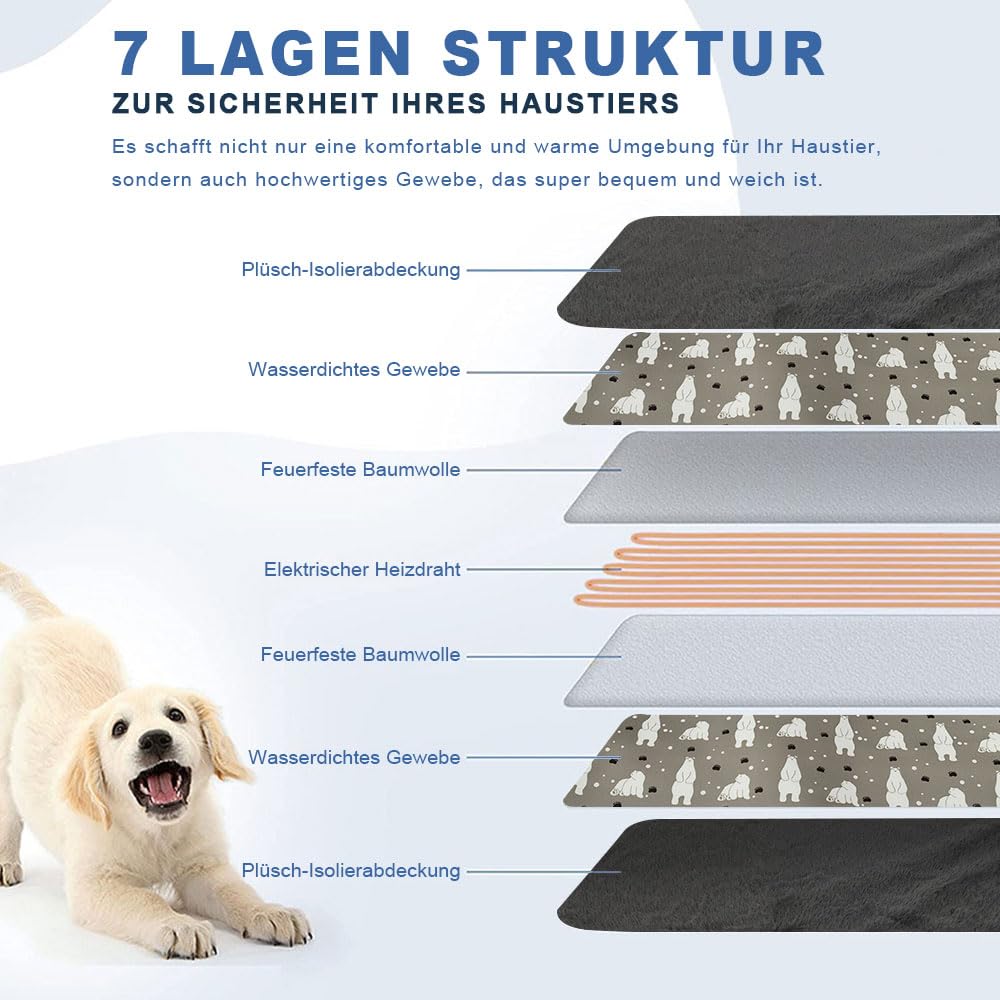 7 LAGEN STRUKTUR
ZUR SICHERHEIT IHRES HAUSTIERS

Es schafft nicht nur eine komfortable und warme Umgebung für Ihr Haustier, sondern auch hochwertiges Gewebe, das super bequem und weich ist.

Plüsch-Isolierabdeckung

Wasserdichtes Gewebe

Feuerfeste Baumwolle

Elektrischer Heizdraht

Feuerfeste Baumwolle

Wasserdichtes Gewebe

Plüsch-Isolierabdeckung