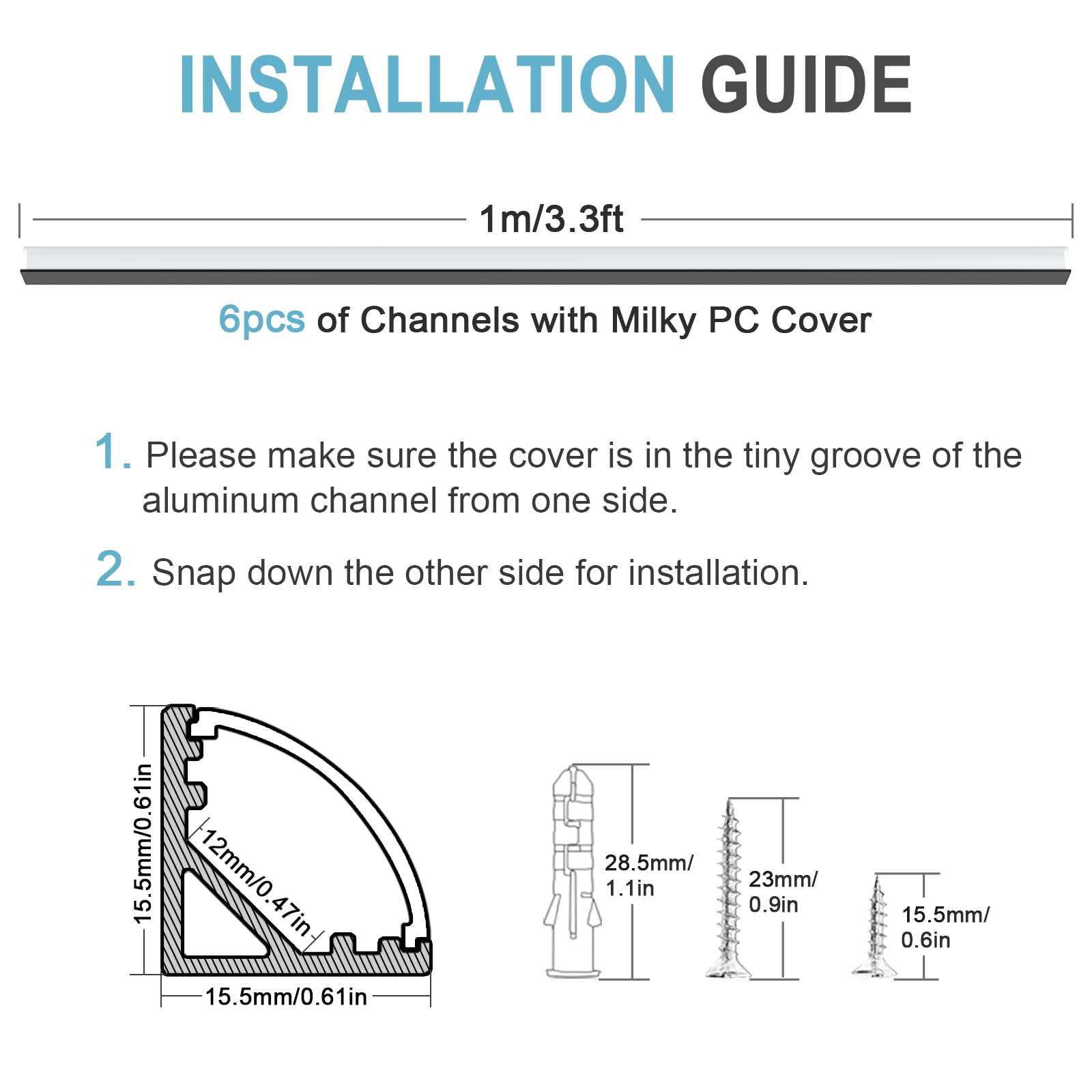 INSTALLATION GUIDE

1m/3.3ft

6pcs of Channels with Milky PC Cover

1. Please make sure the cover is in the tiny groove of the aluminum channel from one side.

2. Snap down the other side for installation.

15.5mm/0.61in

12mm/0.47in

15.5mm/0.61in

28.5mm/ 1.1in

23mm/ 0.9in

15.5mm/ 0.6in