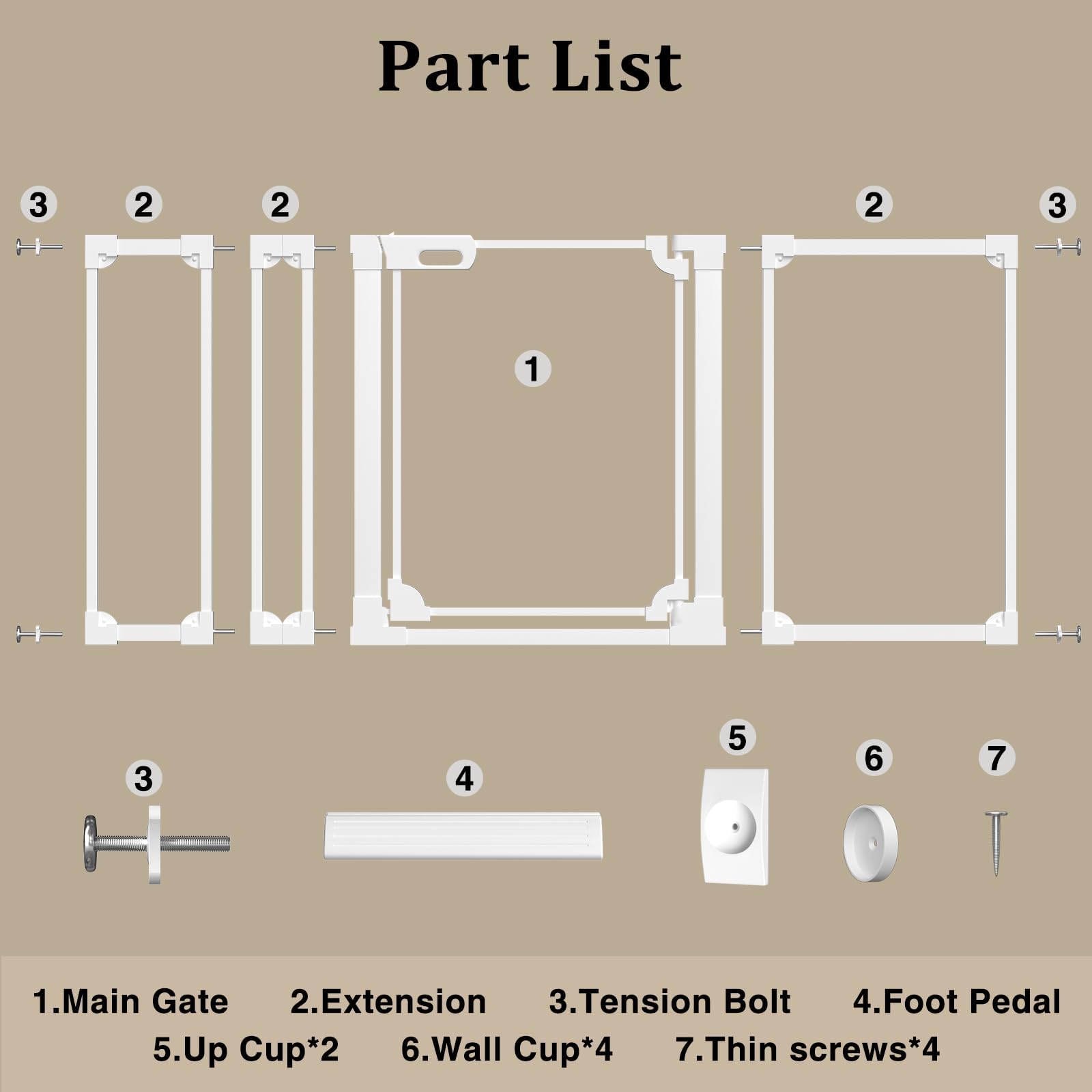 Part List

3 2 2 2 3

1

3 4 5 6 7

1.Main Gate 2.Extension 3.Tension Bolt 4.Foot Pedal
5.Up Cup*2 6.Wall Cup*4 7.Thin screws*4