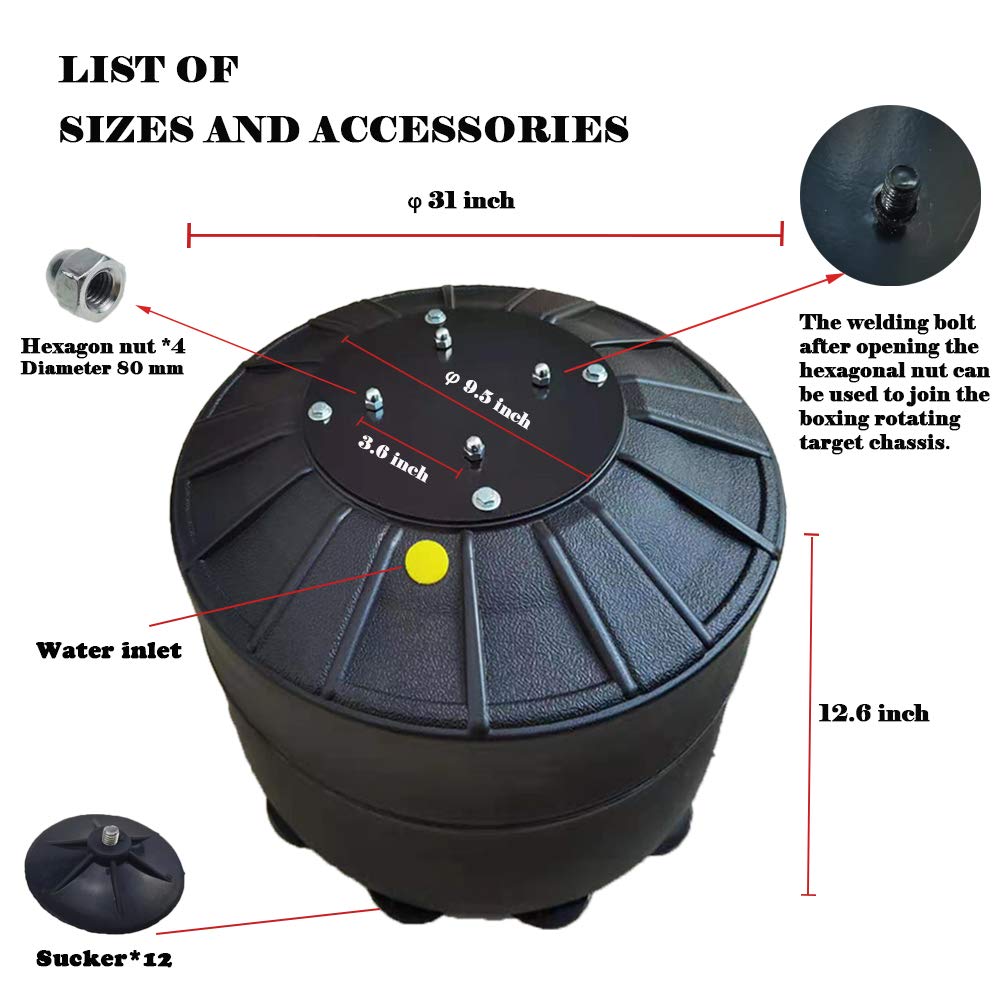 LIST OF
SIZES AND ACCESSORIES

φ 31 inch

Hexagon nut *4
Diameter 80 mm

φ 9.5 inch

3.6 inch

The welding bolt after opening the hexagonal nut can be used to join the boxing rotating target chassis.

Water inlet

12.6 inch

Sucker*12