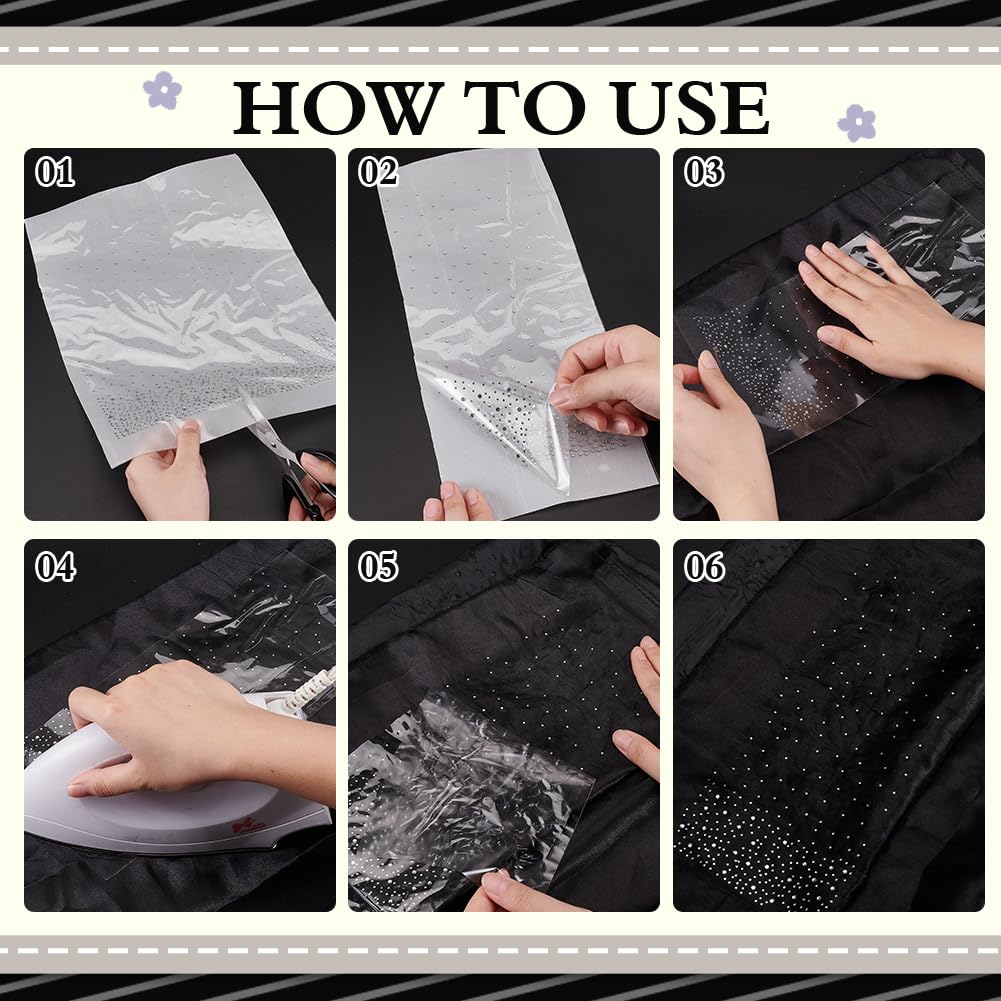 HOW TO USE

01

02

03

04

05

06