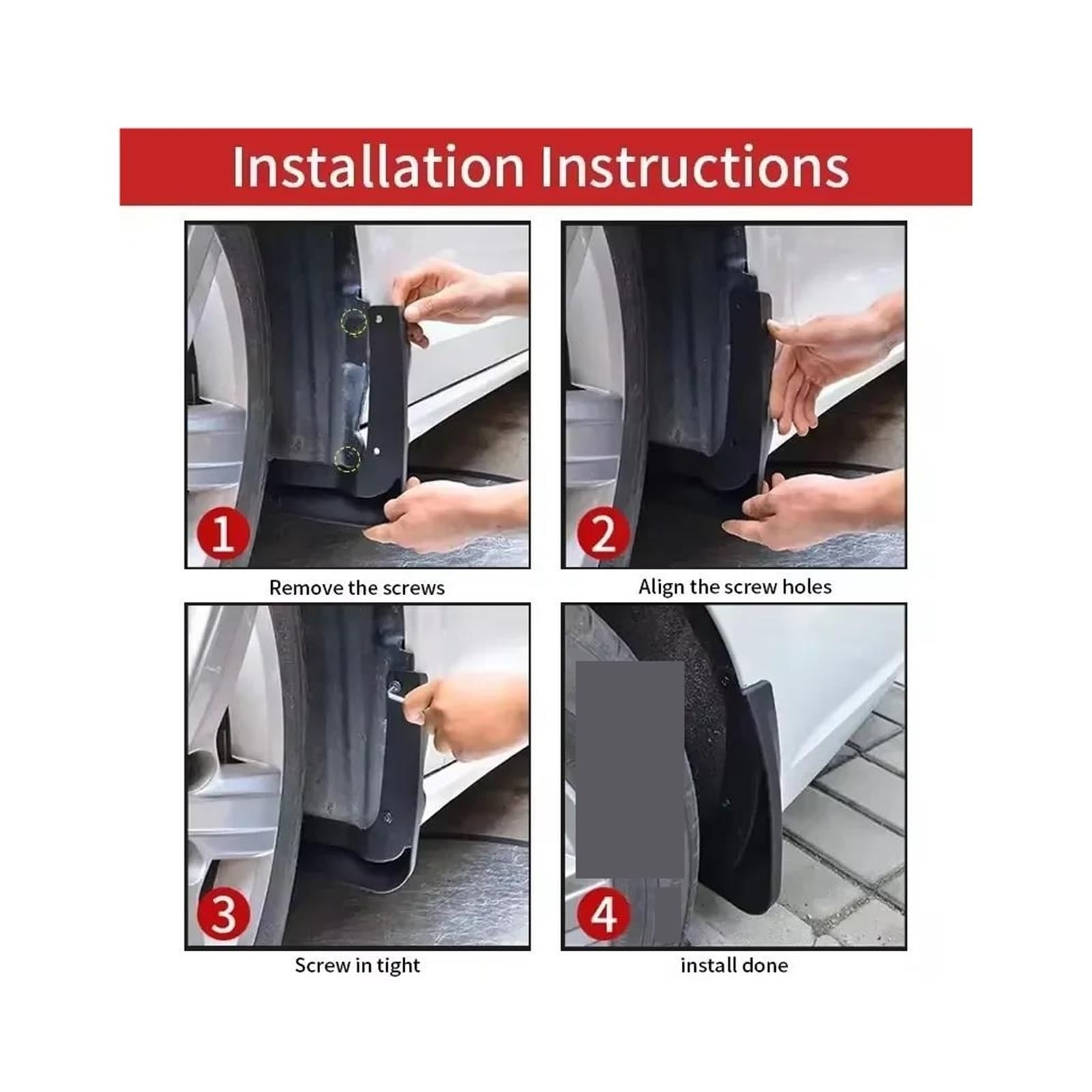 Installation Instructions

1

Remove the screws

2

Align the screw holes

3

Screw in tight

4

install done