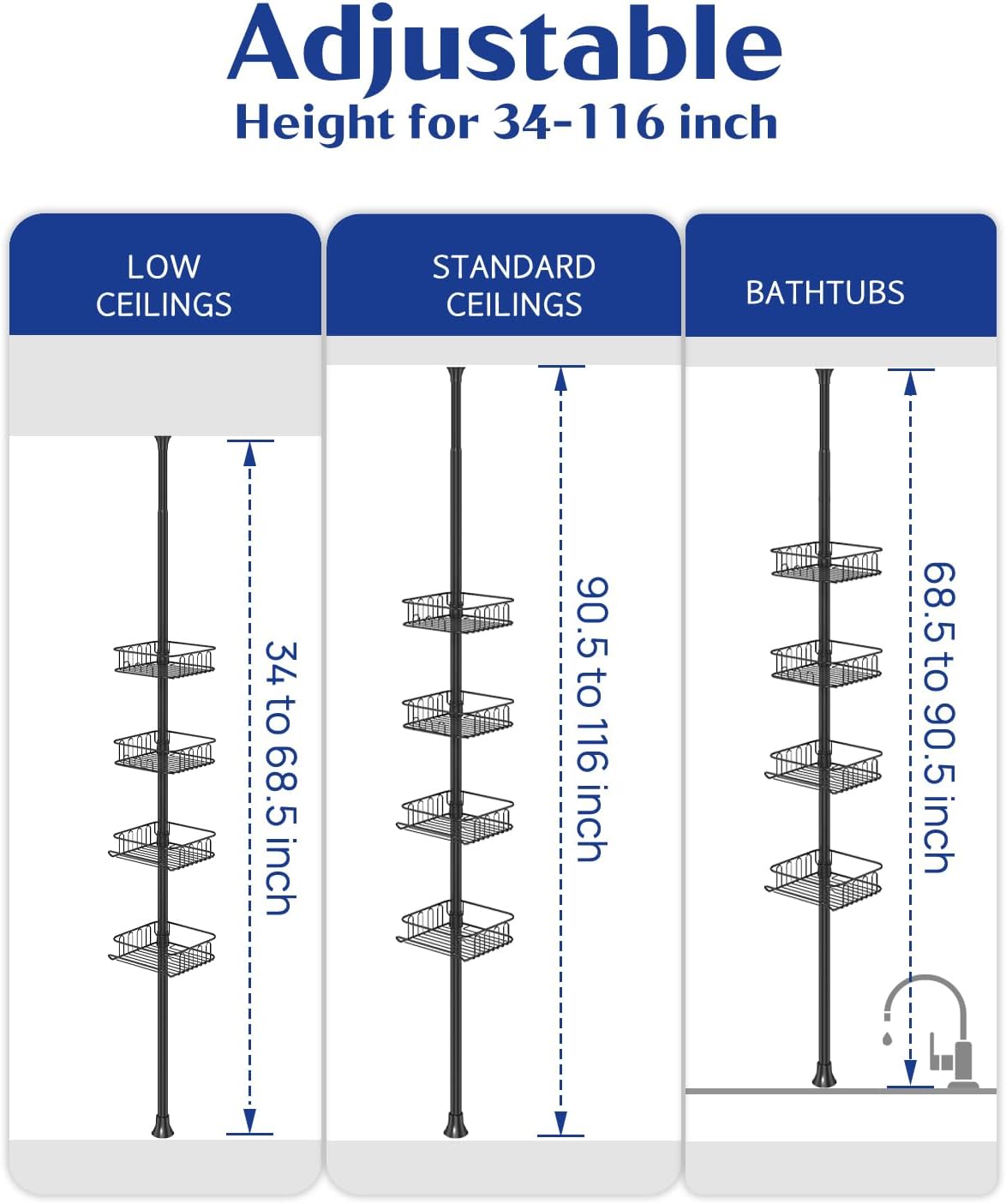 Adjustable
Height for 34-116 inch

LOW CEILINGS

34 to 68.5 inch

STANDARD CEILINGS

90.5 to 116 inch

BATHTUBS

68.5 to 90.5 inch