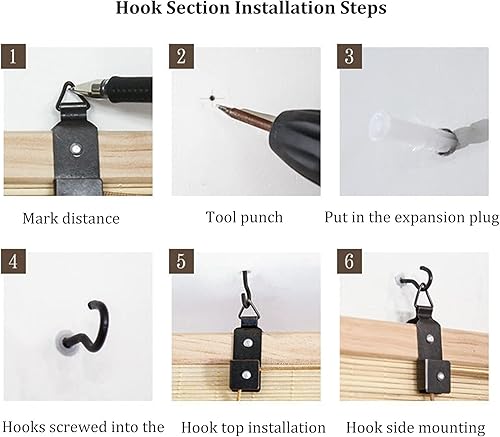 Hook Section Installation Steps

1

Mark distance

2

Tool punch

3

Put in the expansion plug

4

Hooks screwed into the

5

Hook top installation

6

Hook side mounting