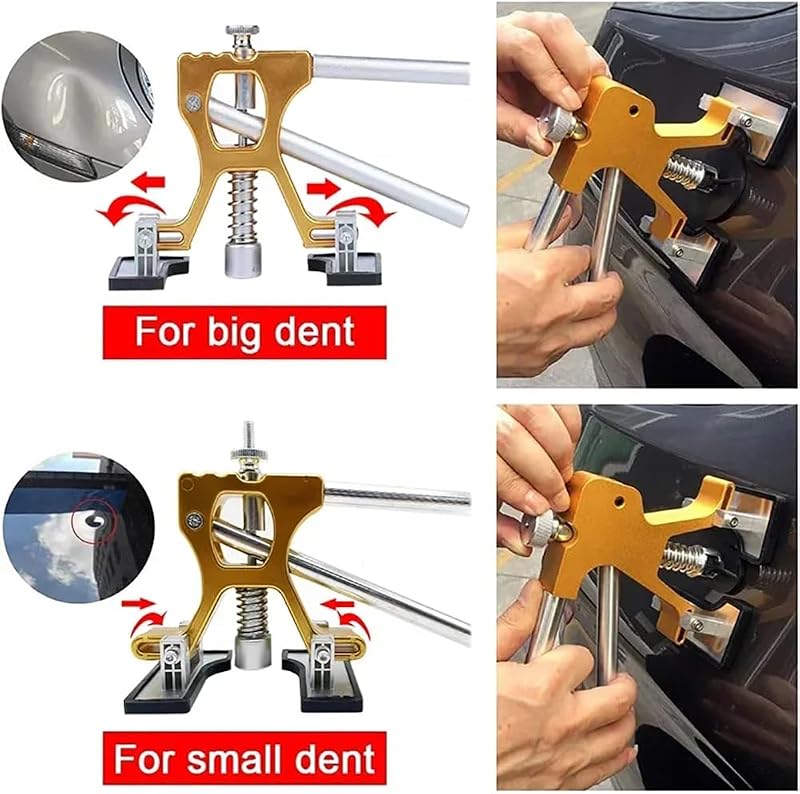 For big dent

For small dent