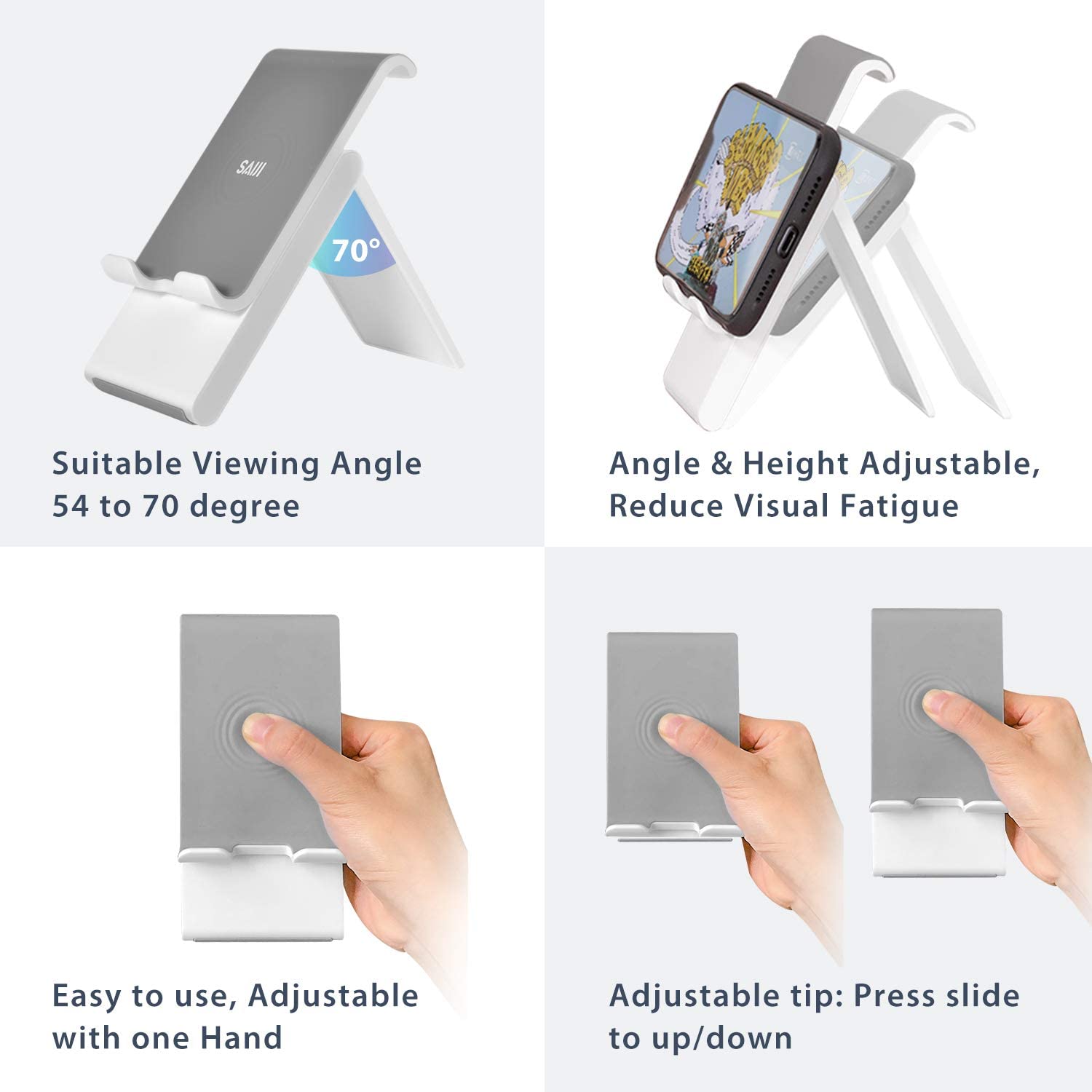 SAIJI

70°

Suitable Viewing Angle 54 to 70 degree

Angle & Height Adjustable, Reduce Visual Fatigue

Easy to use, Adjustable with one Hand

Adjustable tip: Press slide to up/down