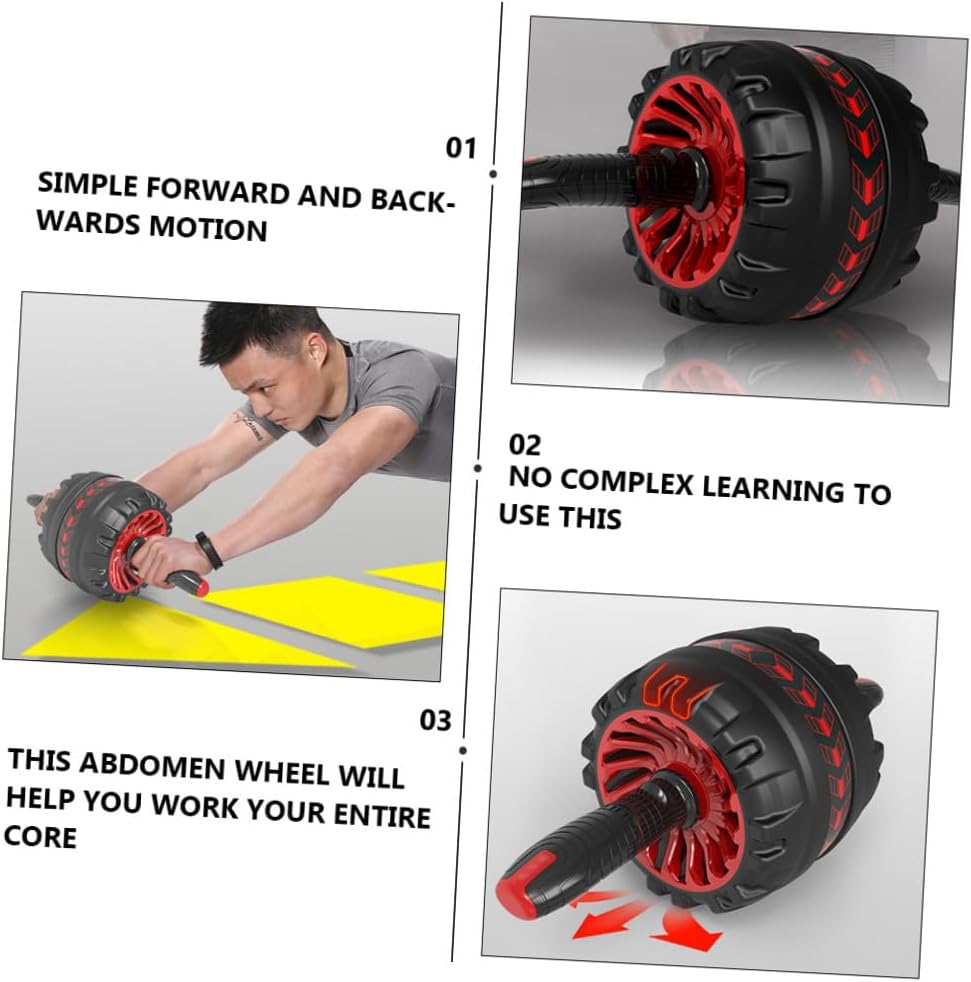 01

SIMPLE FORWARD AND BACKWARDS MOTION

02
NO COMPLEX LEARNING TO USE THIS

03

THIS ABDOMEN WHEEL WILL HELP YOU WORK YOUR ENTIRE CORE