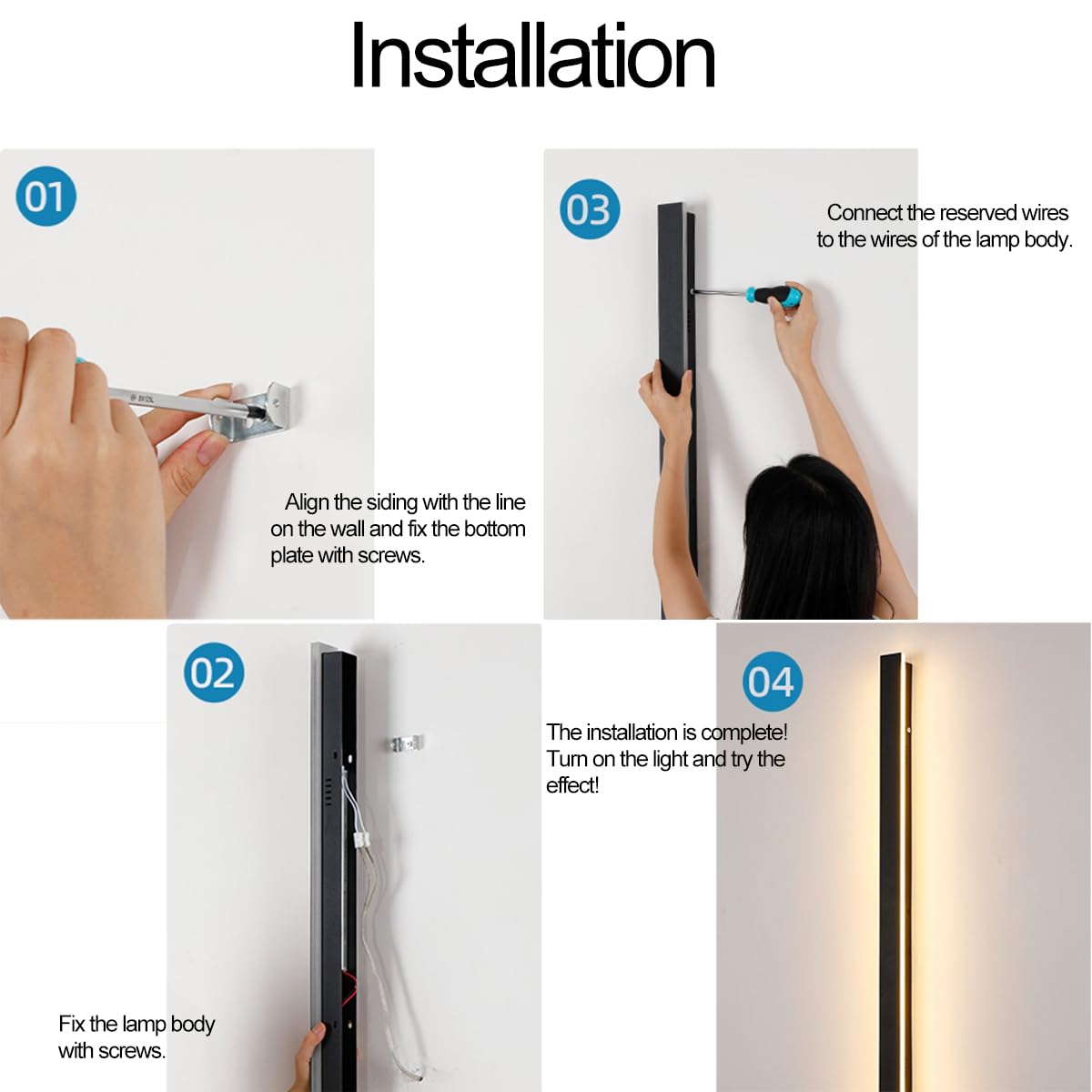 Installation

01

Align the siding with the line on the wall and fix the bottom plate with screws.

03

Connect the reserved wires to the wires of the lamp body.

02

Fix the lamp body with screws.

04

The installation is complete! Turn on the light and try the effect!