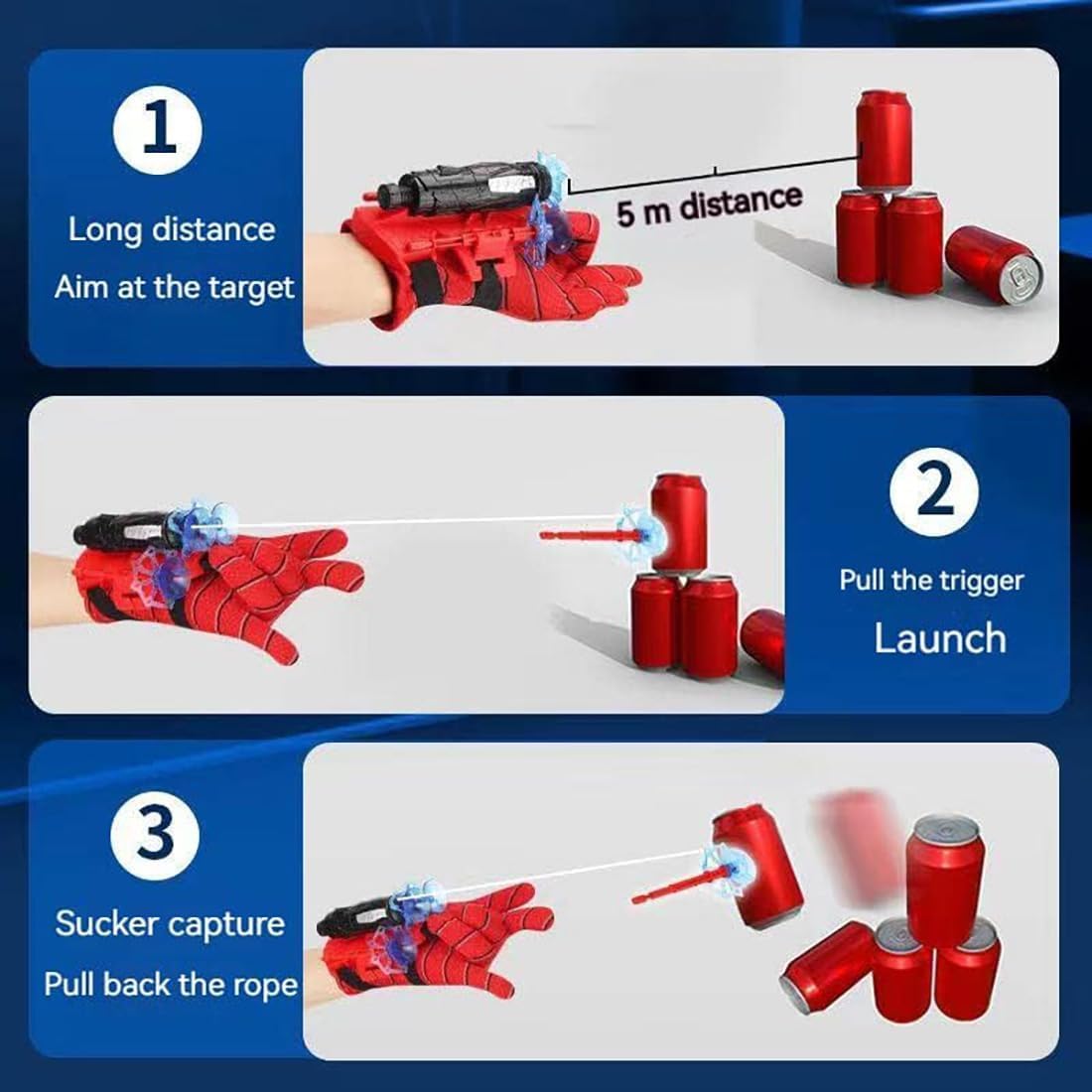 1

Long distance
Aim at the target

5 m distance

2

Pull the trigger
Launch

3

Sucker capture
Pull back the rope