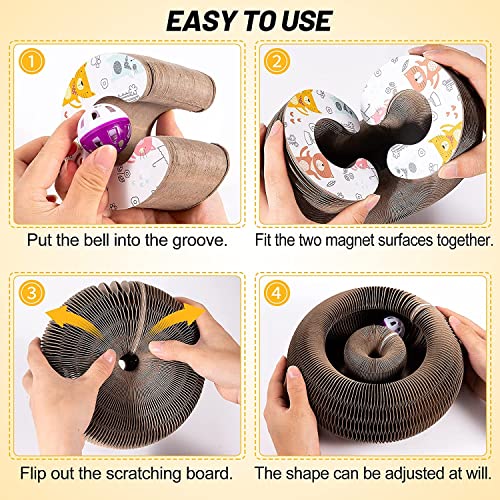 EASY TO USE

1

Put the bell into the groove.

2

Fit the two magnet surfaces together.

3

Flip out the scratching board.

4

The shape can be adjusted at will.