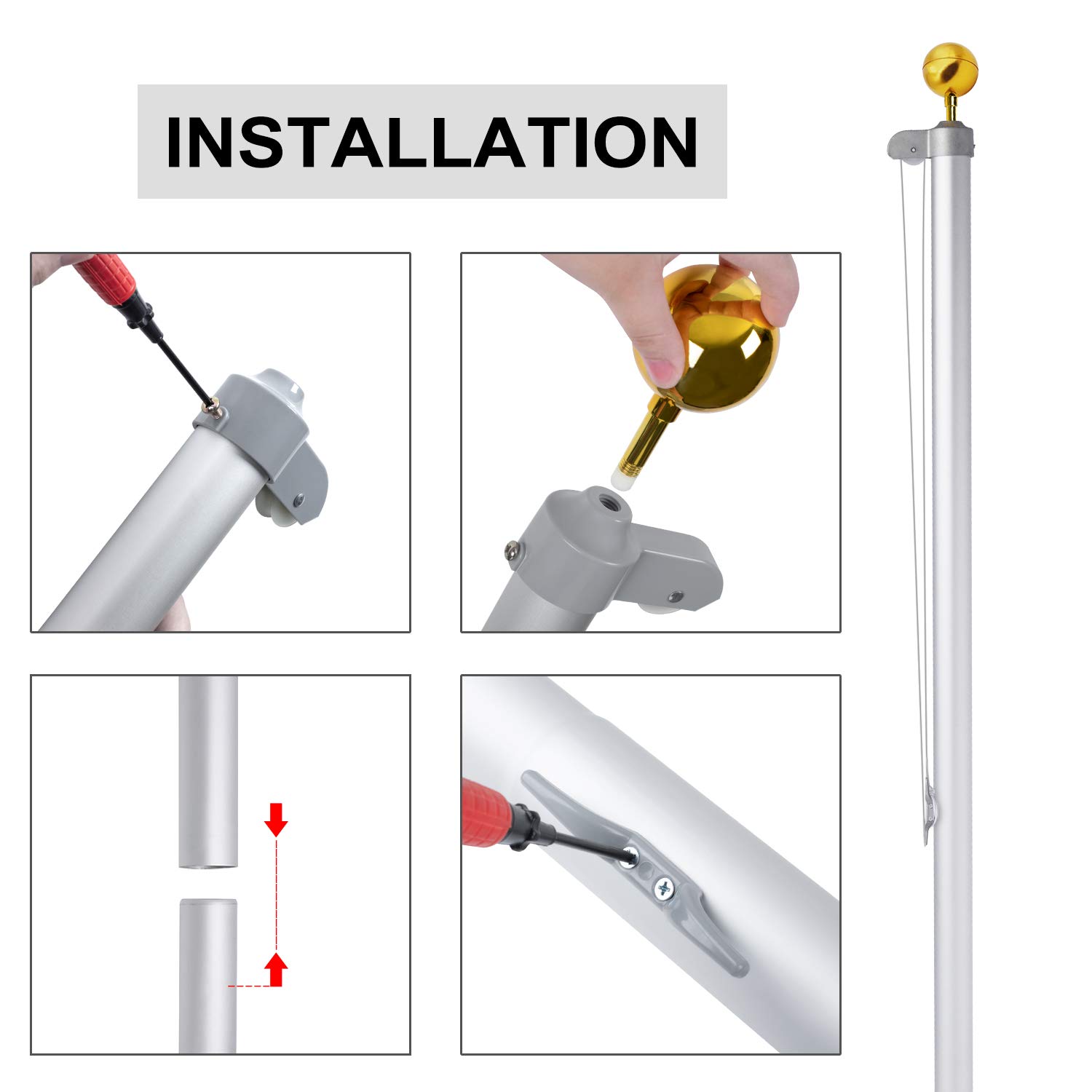 INSTALLATION