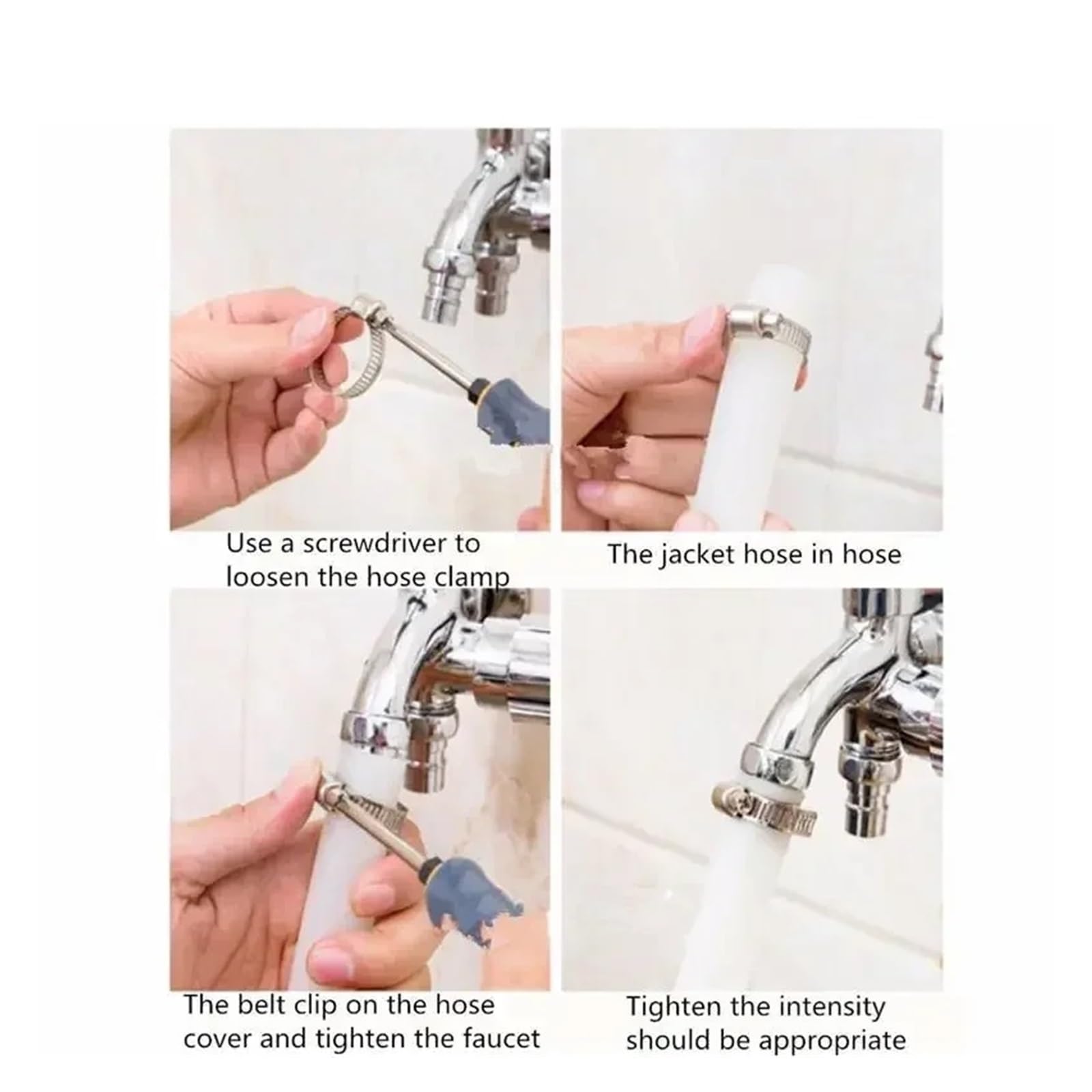 Use a screwdriver to loosen the hose clamp

The jacket hose in hose

The belt clip on the hose cover and tighten the faucet

Tighten the intensity should be appropriate