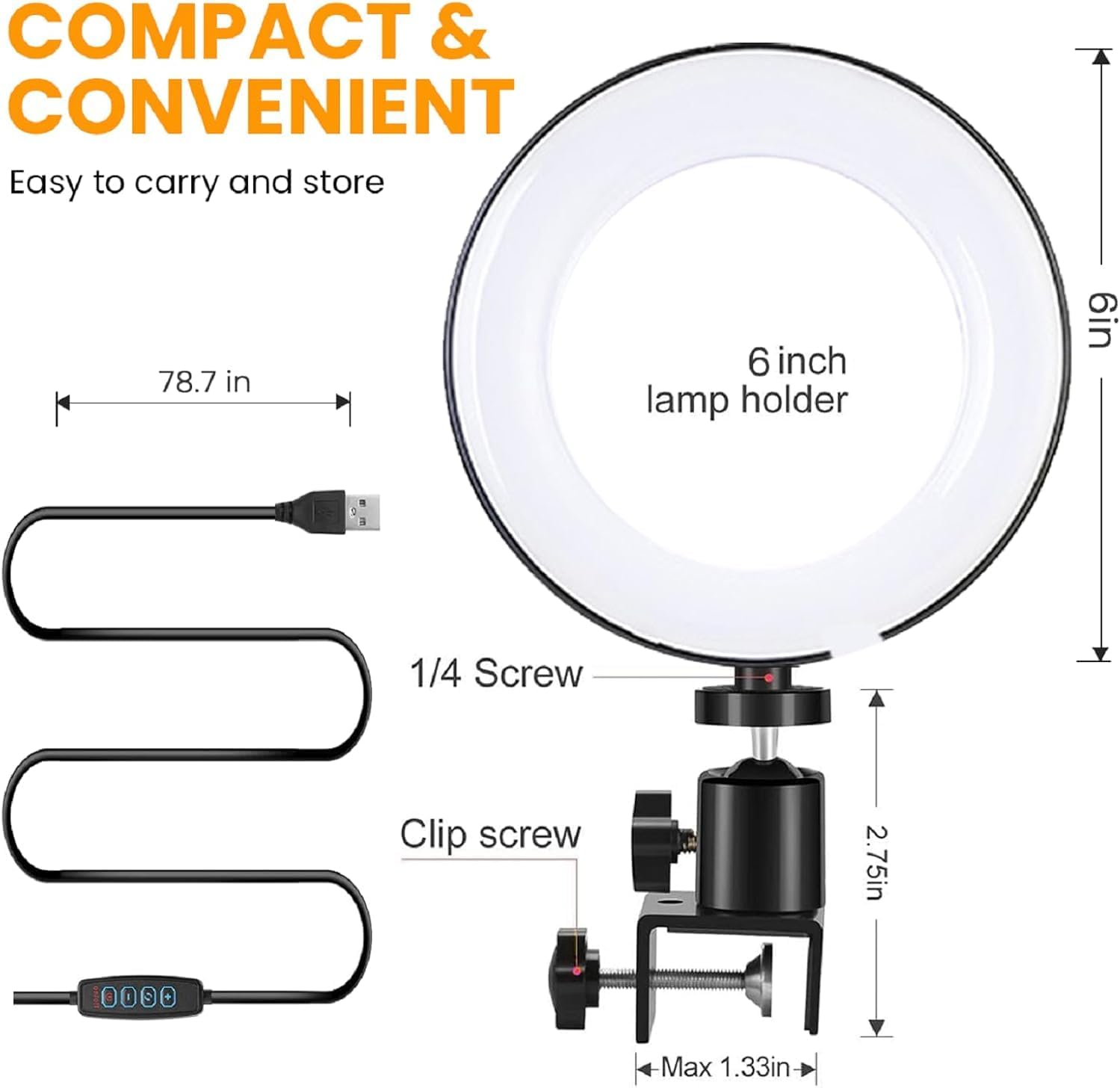 COMPACT & CONVENIENT

Easy to carry and store

78.7 in

6 inch lamp holder

6in

1/4 Screw

Clip screw

2.75in

Max 1.33in