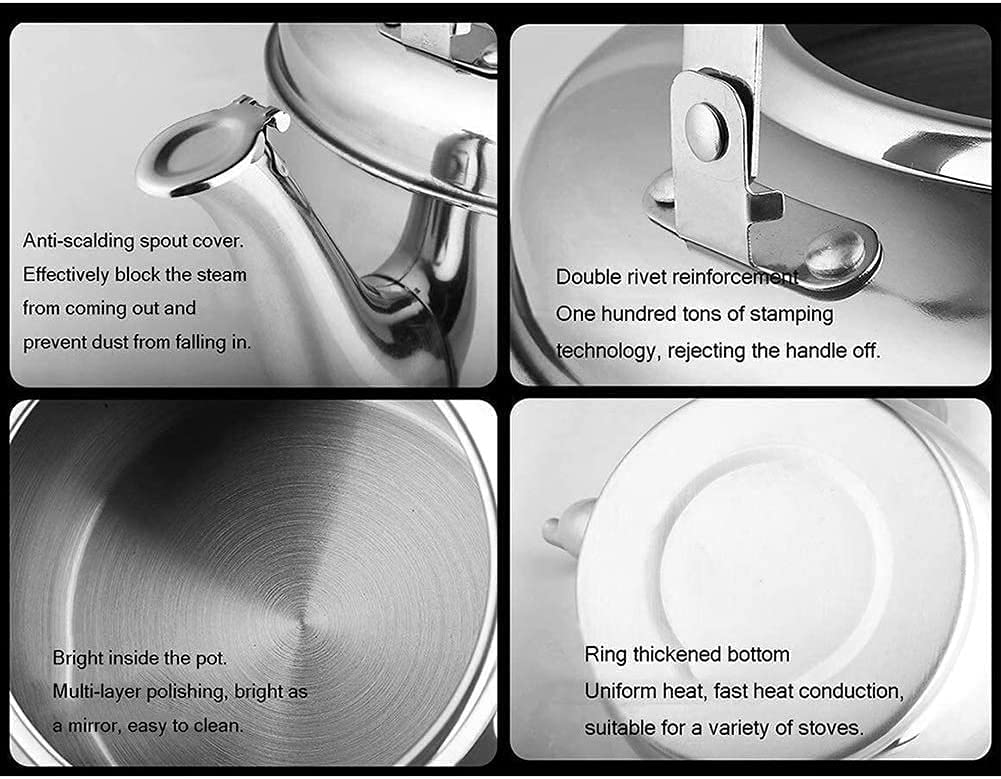 Anti-scalding spout cover.
Effectively block the steam from coming out and prevent dust from falling in.

Double rivet reinforcement
One hundred tons of stamping technology, rejecting the handle off.

Bright inside the pot.
Multi-layer polishing, bright as a mirror, easy to clean.

Ring thickened bottom
Uniform heat, fast heat conduction, suitable for a variety of stoves.