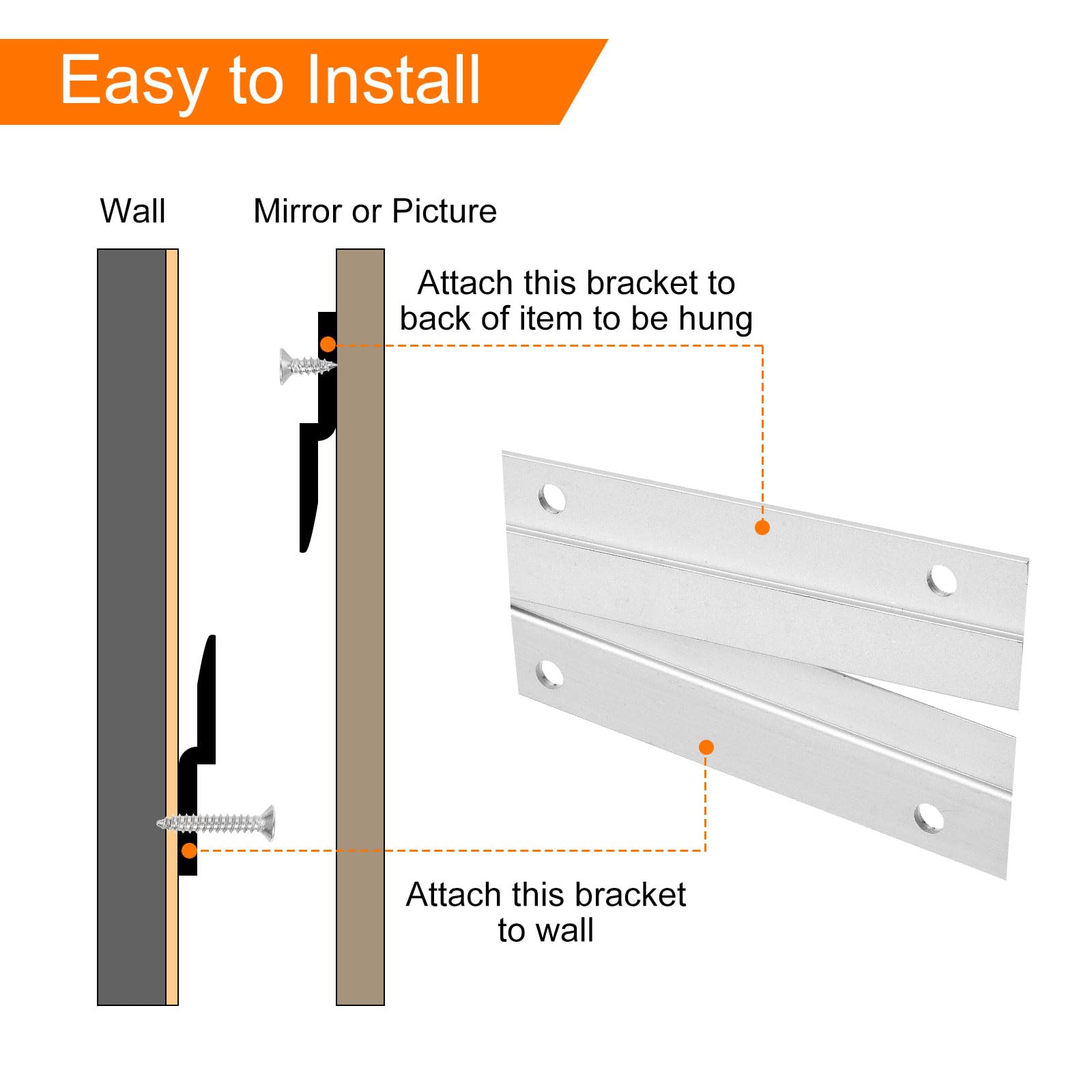 Easy to Install

Wall

Mirror or Picture

Attach this bracket to back of item to be hung

Attach this bracket to wall