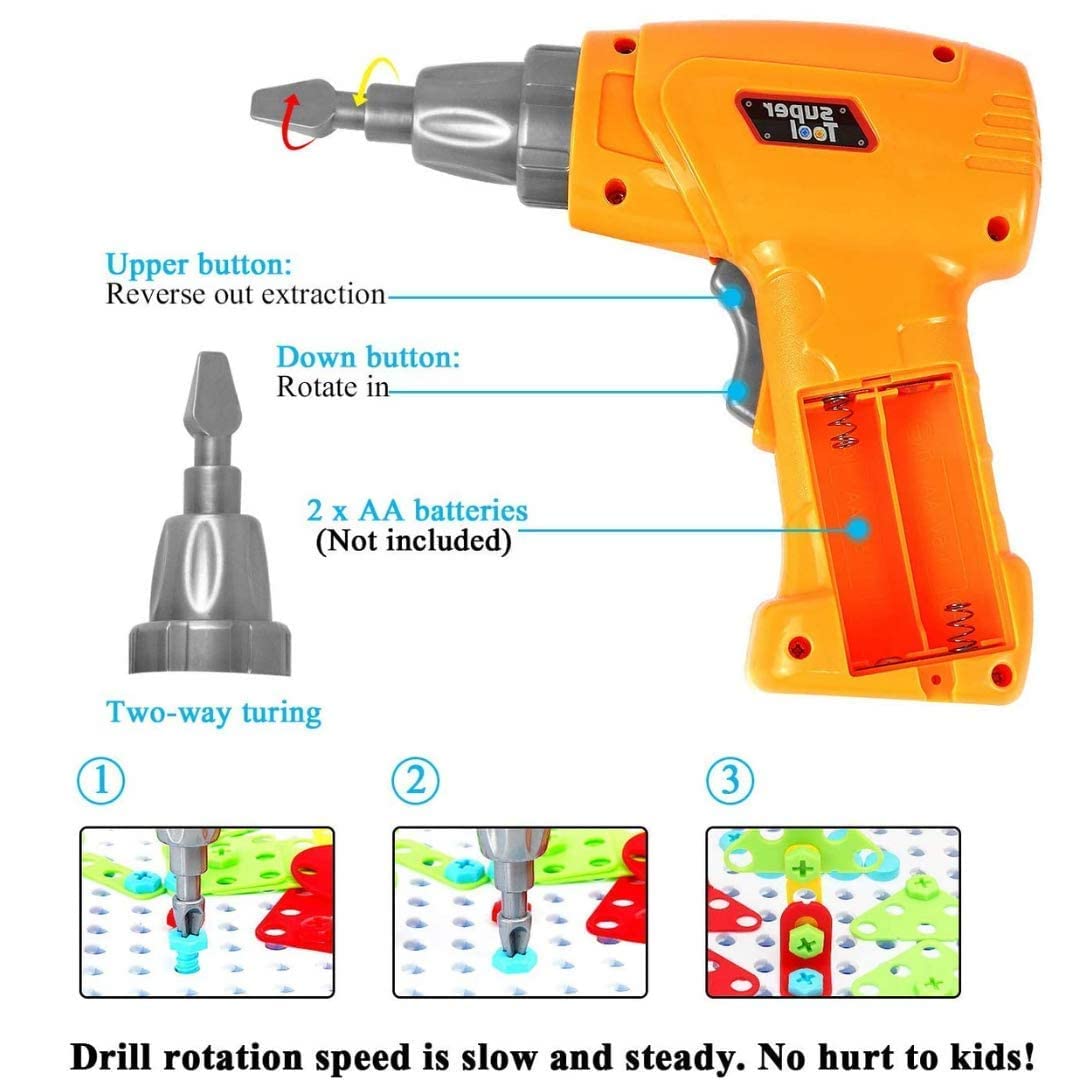 super Tool

Upper button:
Reverse out extraction

Down button:
Rotate in

2 x AA batteries
(Not included)

Two-way turing

①

②

③

Drill rotation speed is slow and steady. No hurt to kids!