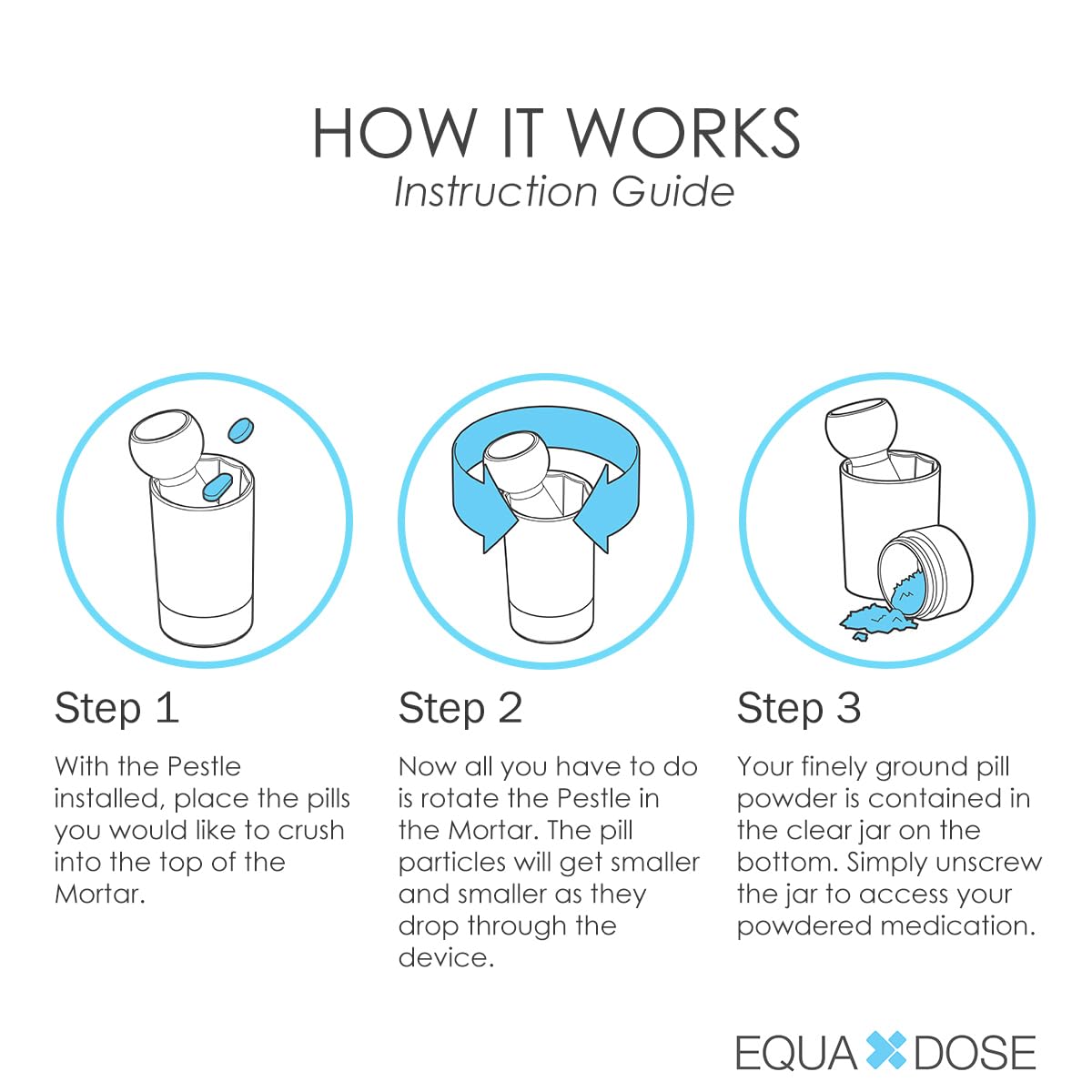 HOW IT WORKS
Instruction Guide

Step 1

With the Pestle installed, place the pills you would like to crush into the top of the Mortar.

Step 2

Now all you have to do is rotate the Pestle in the Mortar. The pill particles will get smaller and smaller as they drop through the device.

Step 3

Your finely ground pill powder is contained in the clear jar on the bottom. Simply unscrew the jar to access your powdered medication.

EQUA DOSE