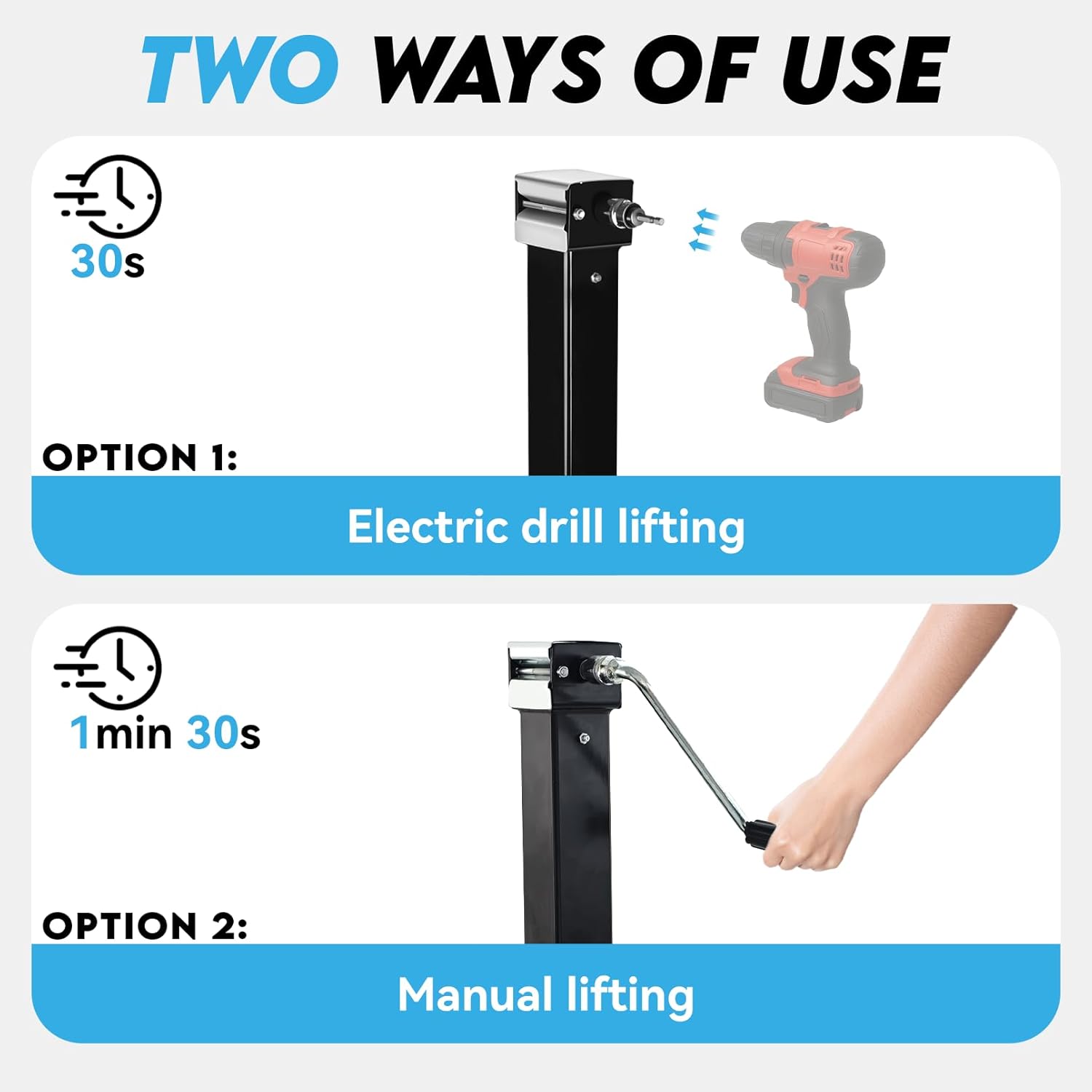 TWO WAYS OF USE

30s

OPTION 1:

Electric drill lifting

1min 30s

OPTION 2:

Manual lifting