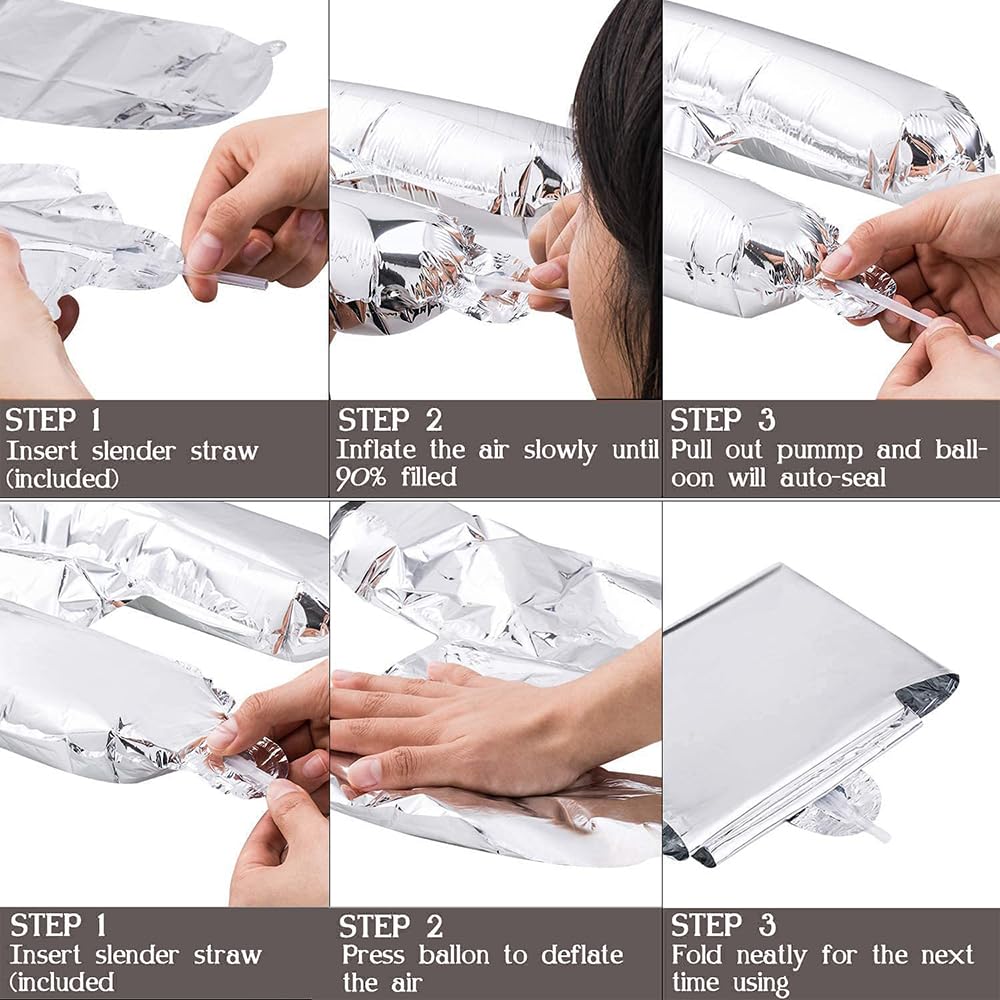 STEP 1
Insert slender straw (included)

STEP 2
Inflate the air slowly until 90% filled

STEP 3
Pull out pummp and balloon will auto-seal

STEP 1
Insert slender straw (included

STEP 2
Press ballon to deflate the air

STEP 3
Fold neatly for the next time using