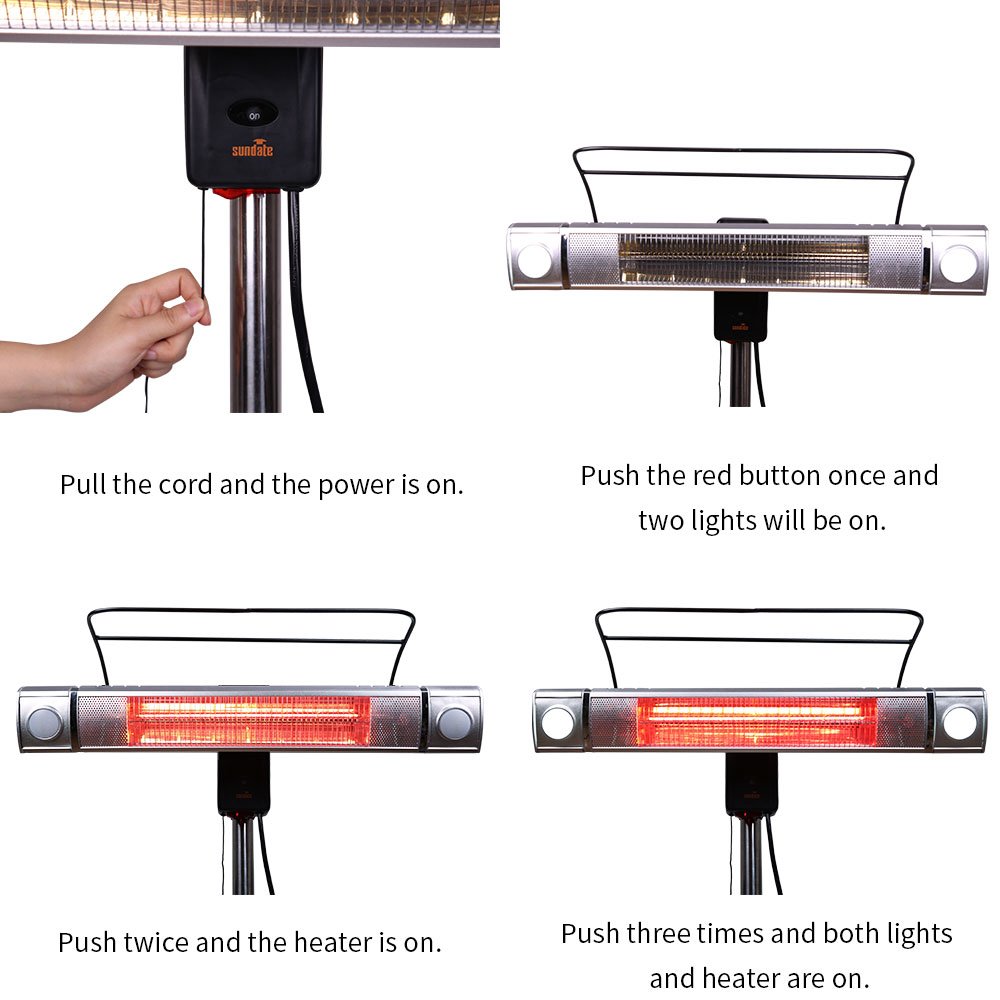 on
sundate

Pull the cord and the power is on.

Push the red button once and two lights will be on.

Push twice and the heater is on.

Push three times and both lights and heater are on.