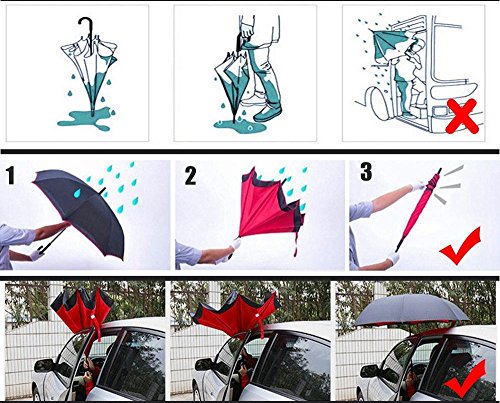 1

2

3