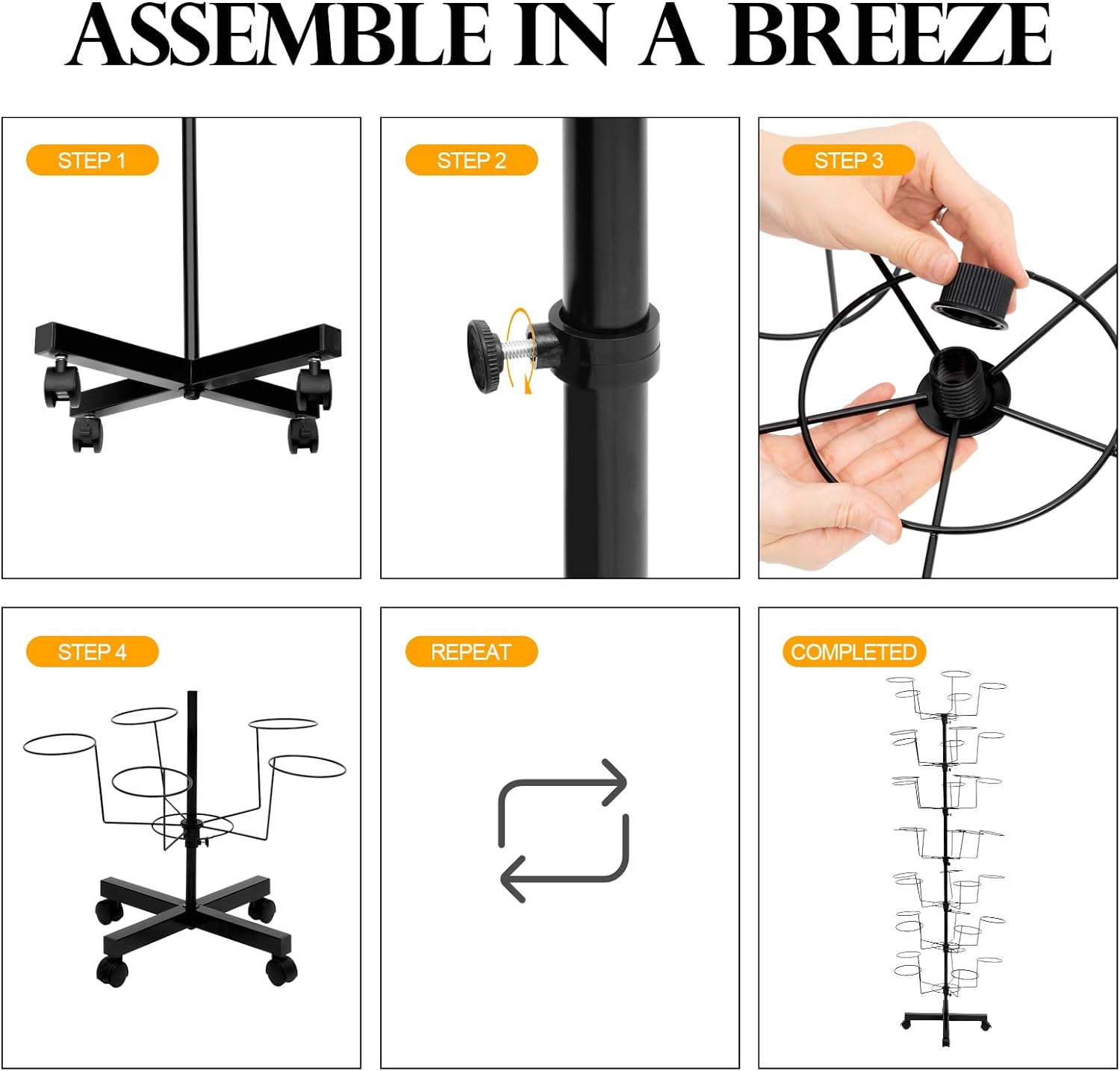 ASSEMBLE IN A BREEZE

STEP 1

STEP 2

STEP 3

STEP 4

REPEAT

COMPLETED