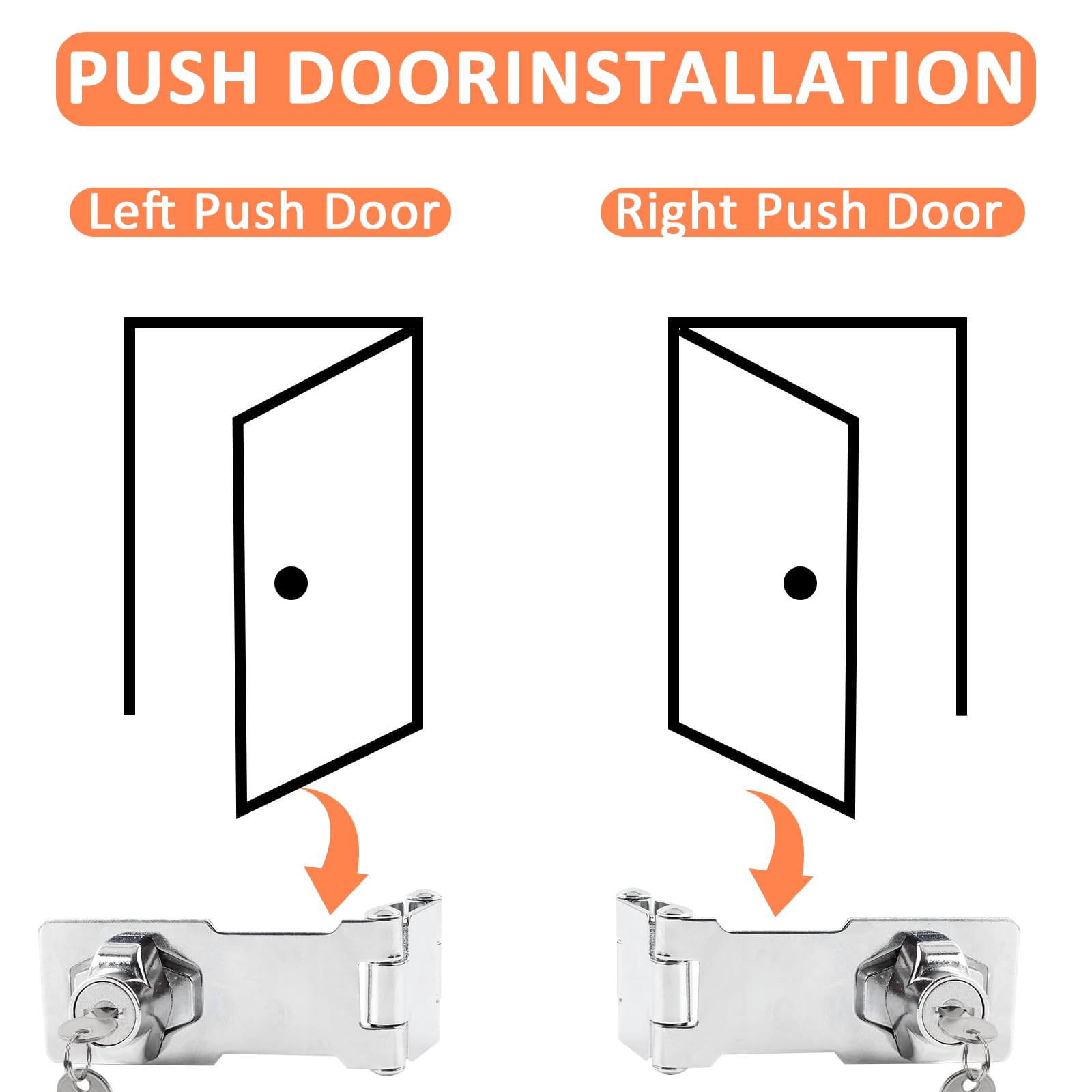 PUSH DOORINSTALLATION

Left Push Door

Right Push Door