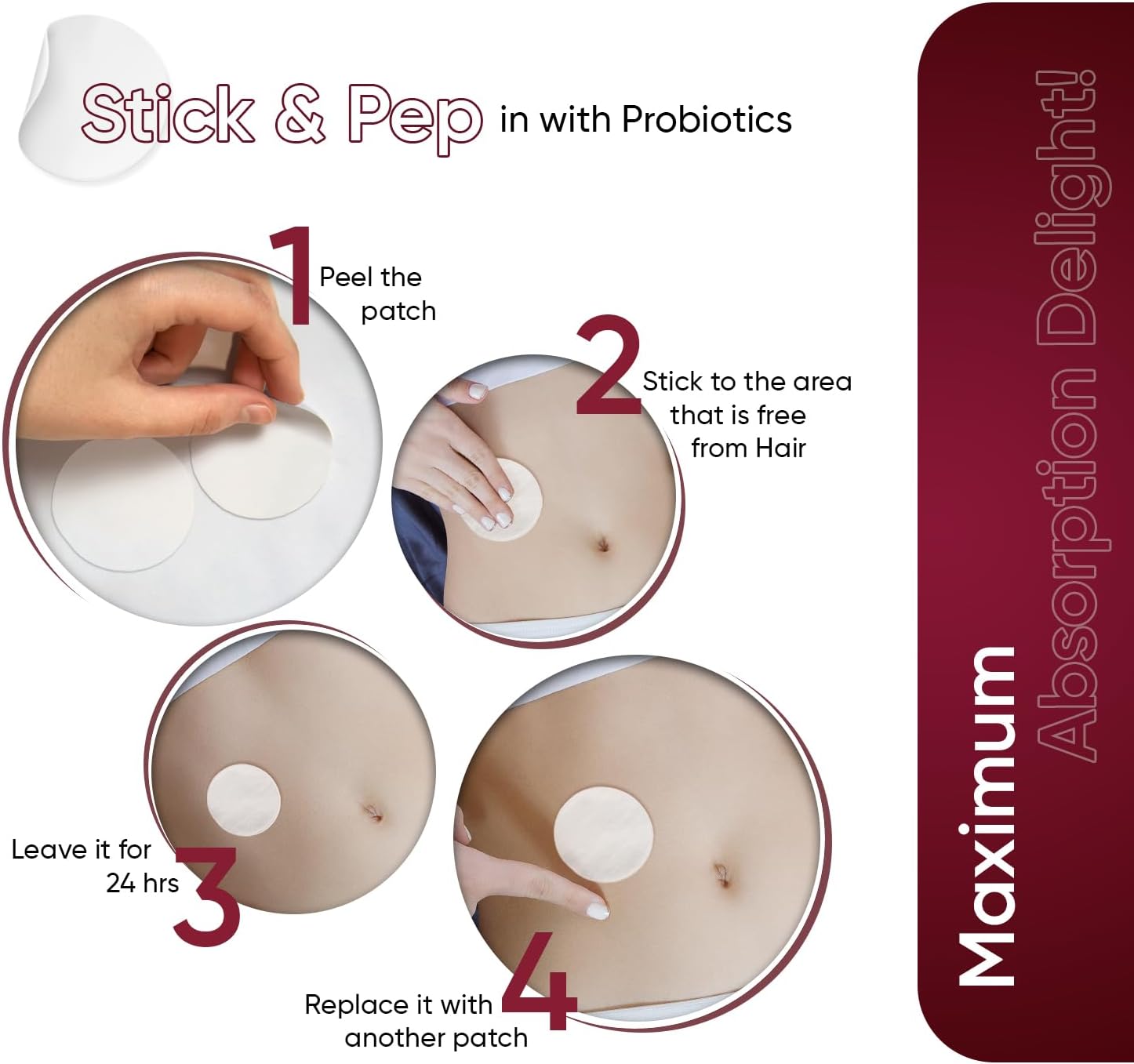 Stick & Pep in with Probiotics

1 Peel the patch

2 Stick to the area that is free from Hair

Leave it for 24 hrs 3

Replace it with another patch 4

Maximum Absorption Delight!