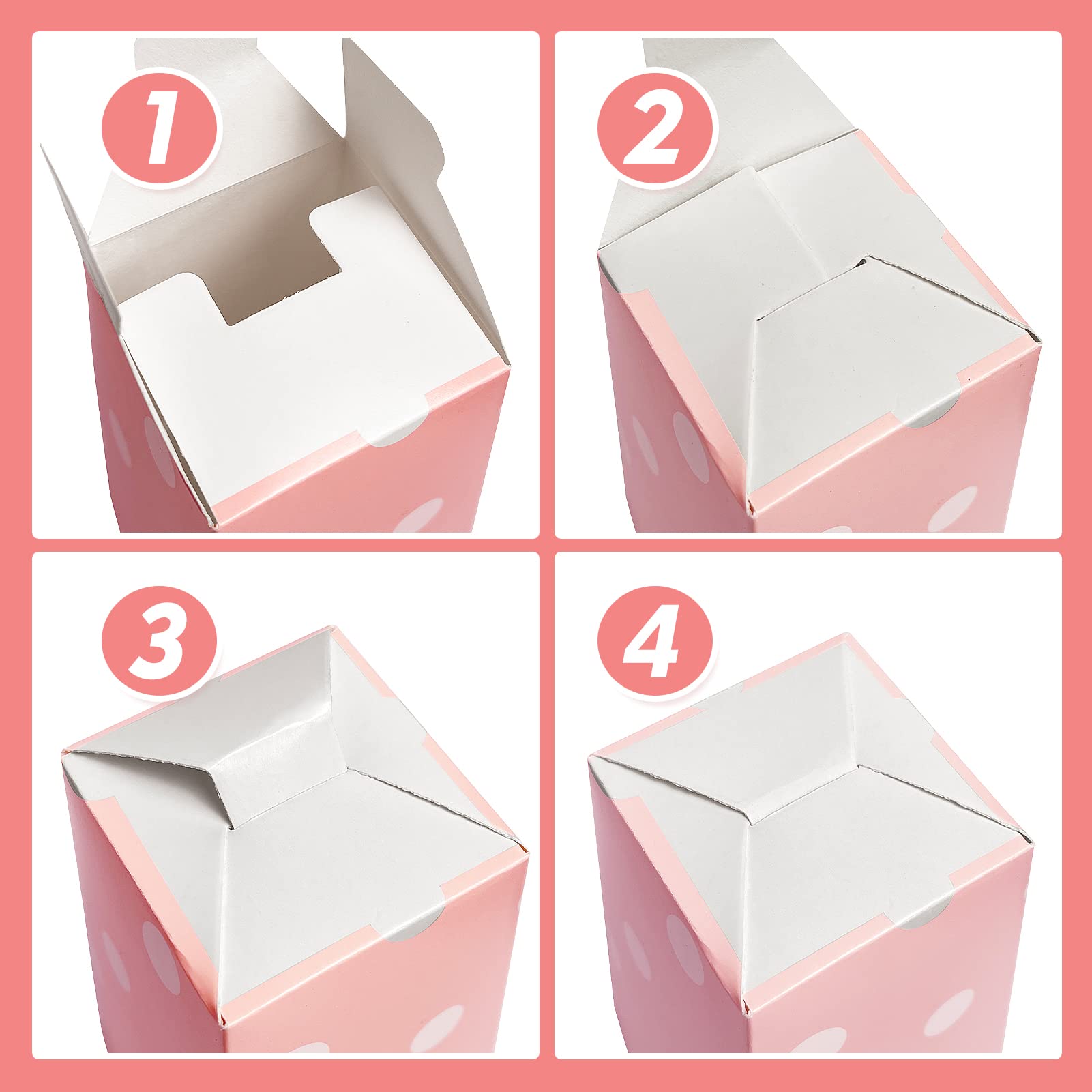 1

2

3

4