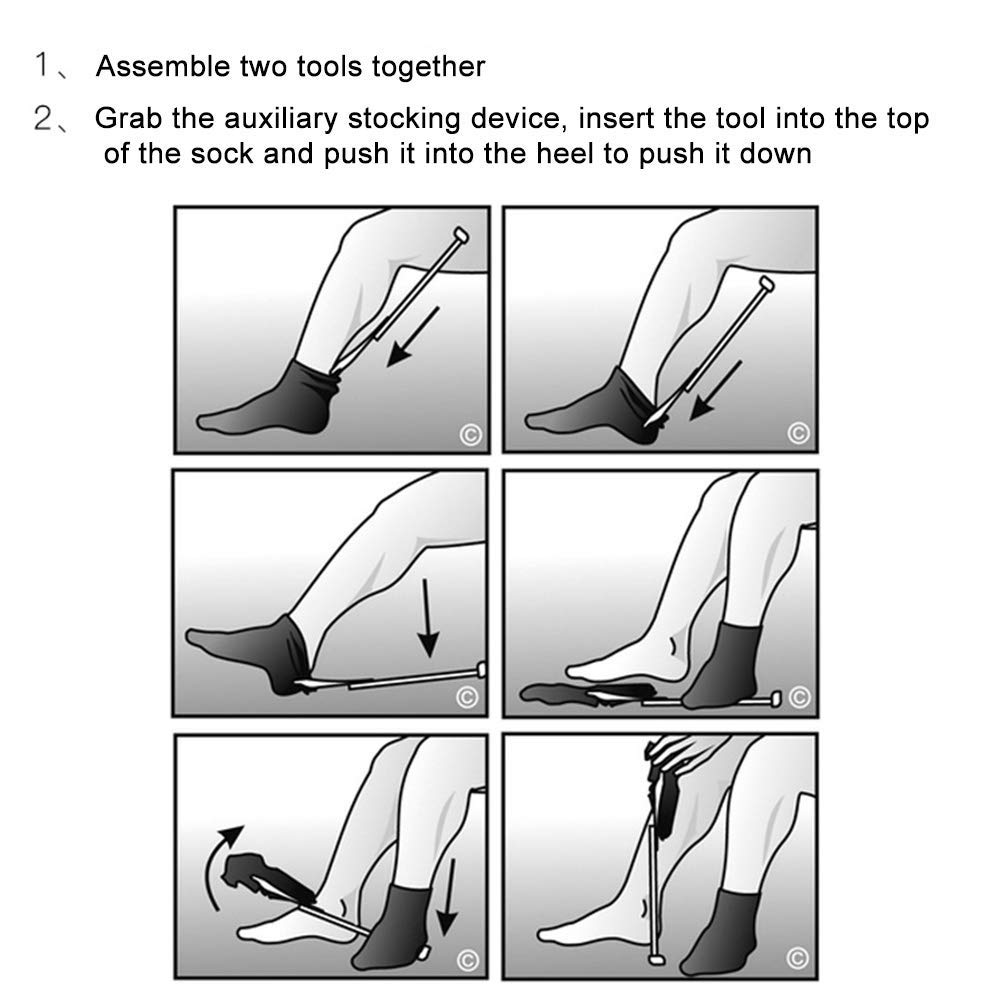 1、 Assemble two tools together

2、 Grab the auxiliary stocking device, insert the tool into the top of the sock and push it into the heel to push it down

©

©

©

©

©

©